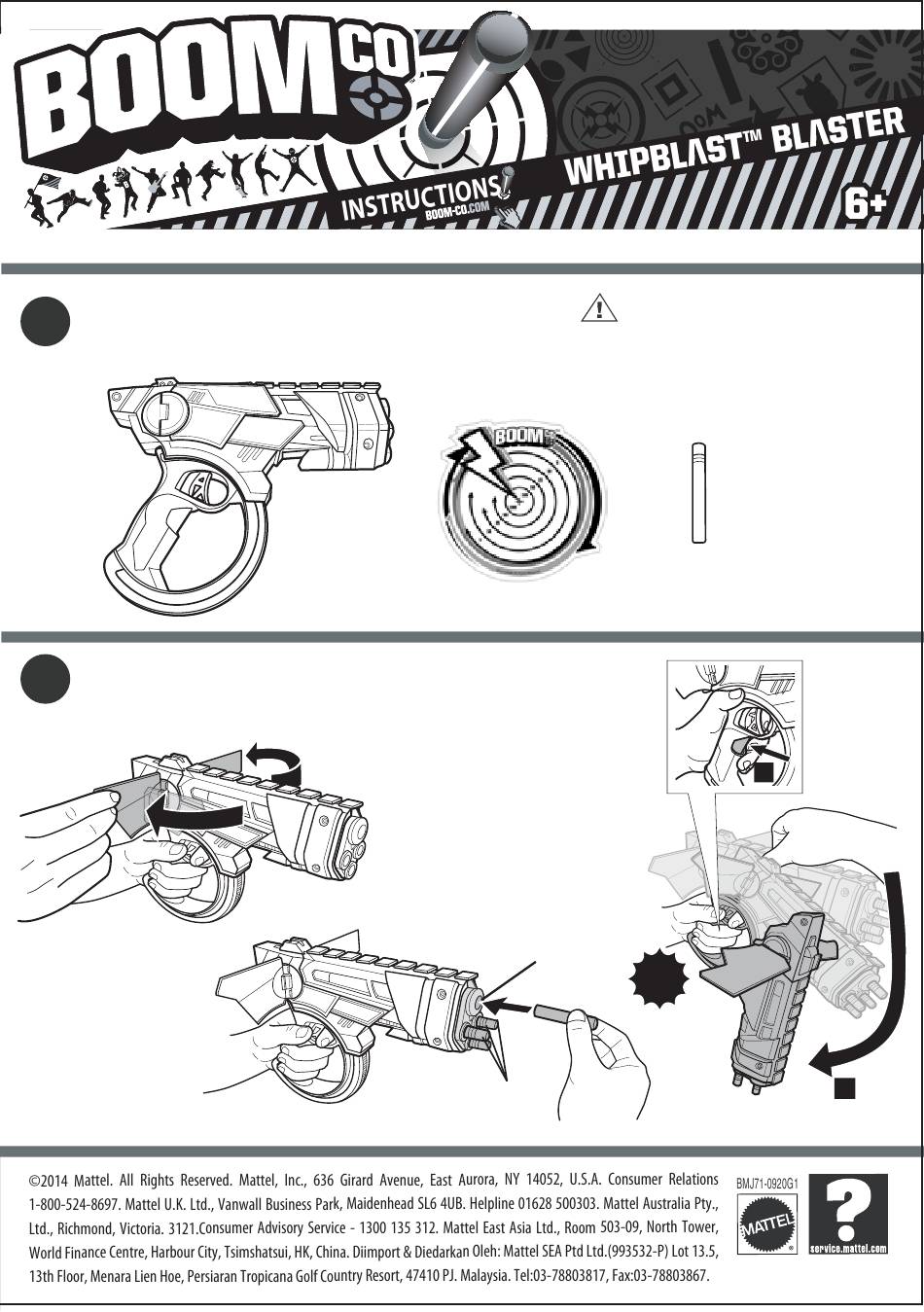 BOOMCO

INSTRUCTIONS
BOOM-CO.COM

WHIPBLAST™ BLASTER

6+

BOOM

©2014 Mattel. All Rights Reserved. Mattel, Inc., 636 Girard Avenue, East Aurora, NY 14052, U.S.A. Consumer Relations 1-800-524-8697. Mattel U.K. Ltd., Vanwall Business Park, Maidenhead SL6 4UB. Helpline 01628 500303. Mattel Australia Pty., Ltd., Richmond, Victoria. 3121.Consumer Advisory Service - 1300 135 312. Mattel East Asia Ltd., Room 503-09, North Tower, World Finance Centre, Harbour City, Tsimshatsui, HK, China. Diimport & Diedarkan Oleh: Mattel SEA Ptd Ltd.(993532-P) Lot 13.5, 13th Floor, Menara Lien Hoe, Persiaran Tropicana Golf Country Resort, 47410 PJ. Malaysia. Tel:03-78803817, Fax:03-78803867.

BMJ71-0920G1

MATTEL

service.mattel.com