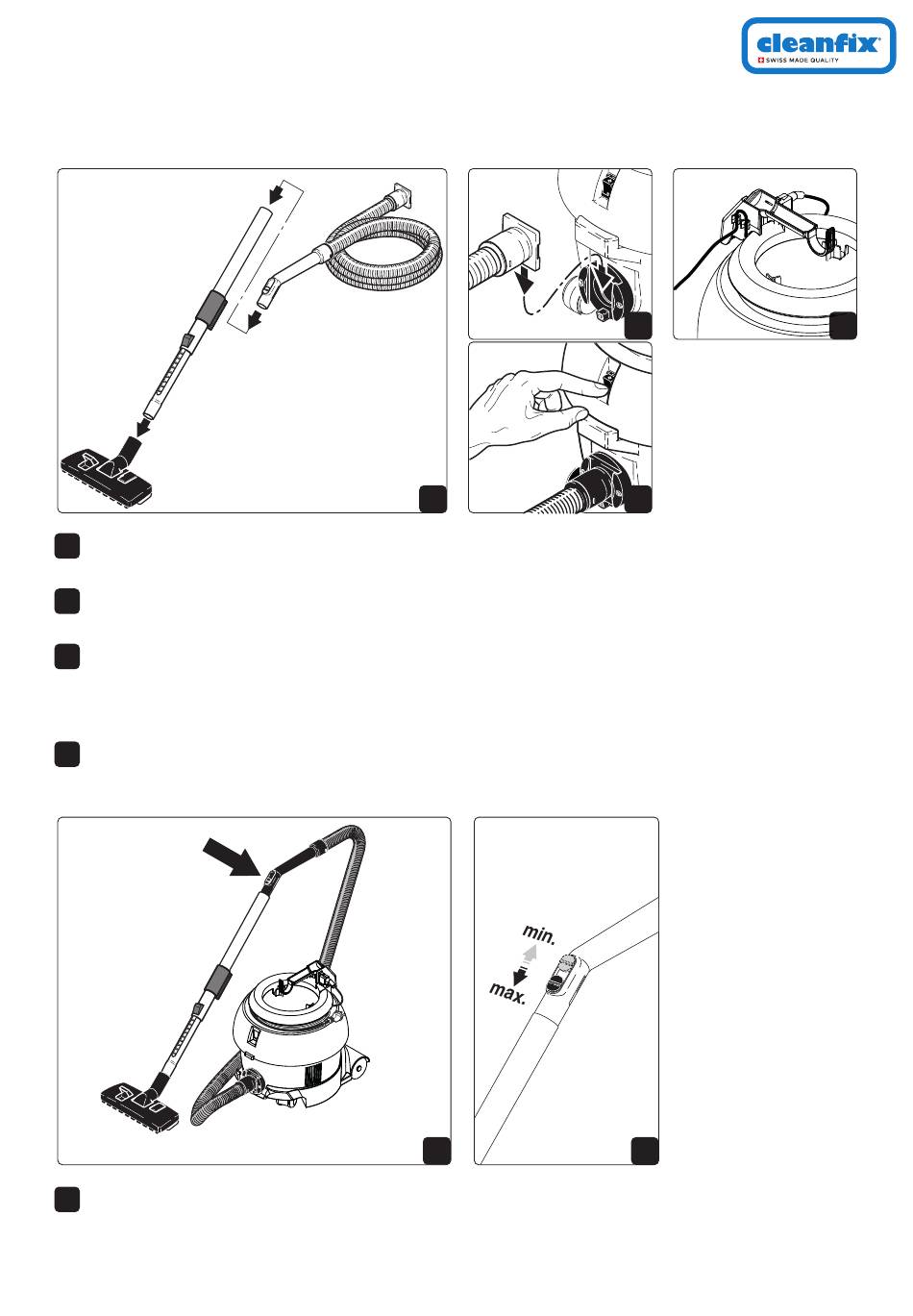 cleanfix
SWISS MADE QUALITY

min.

max.