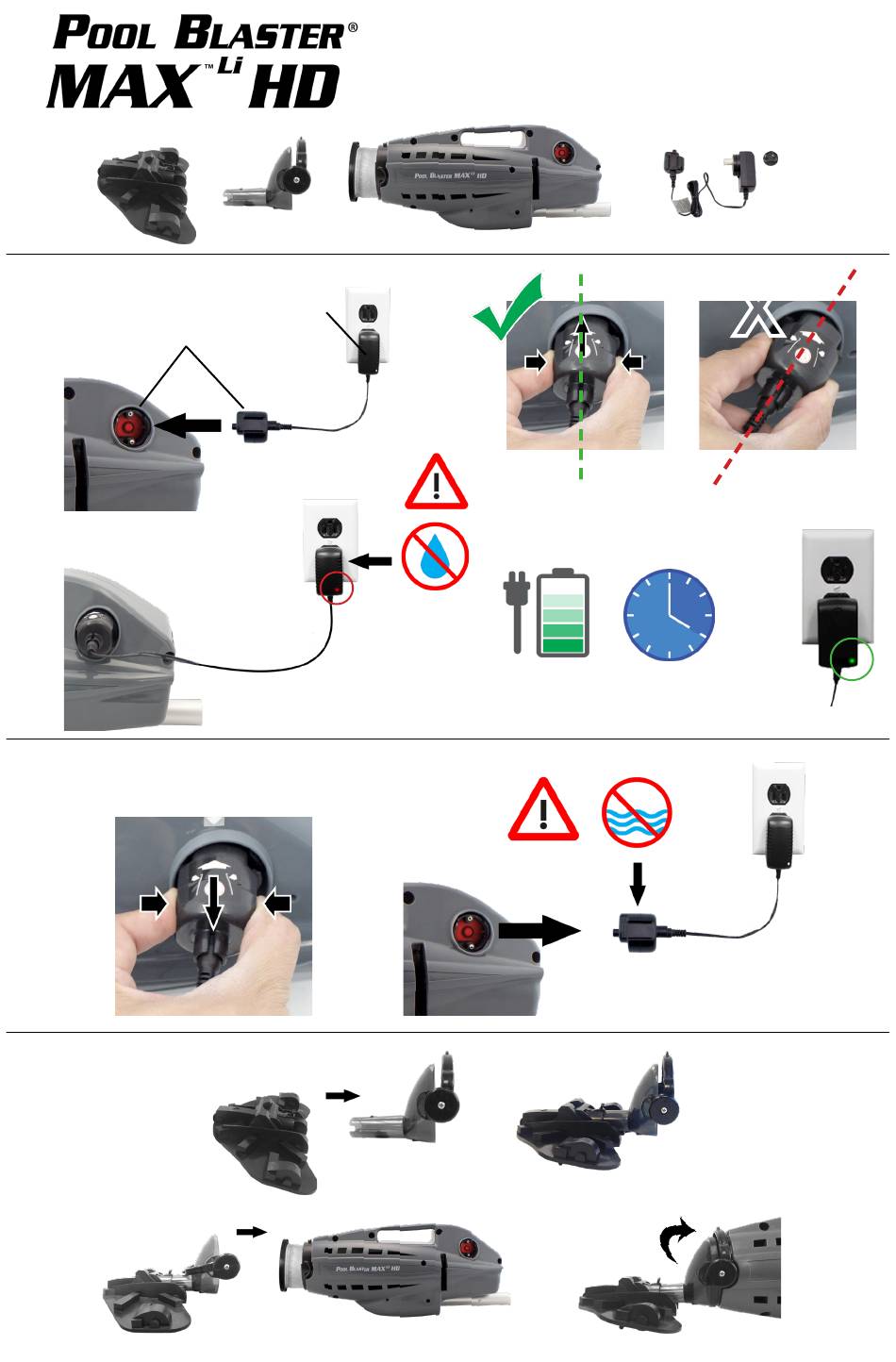 POOL BLASTER®
MAX™ Li HD

POOL BLASTER MAX Li HD

X

POOL BLASTER MAX Li HD