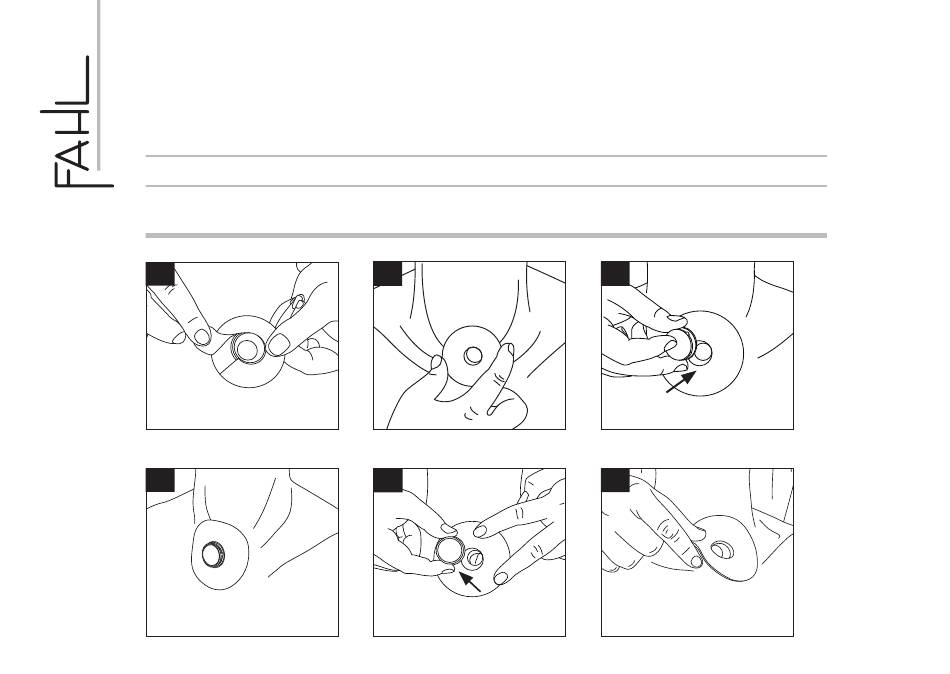 FAHL