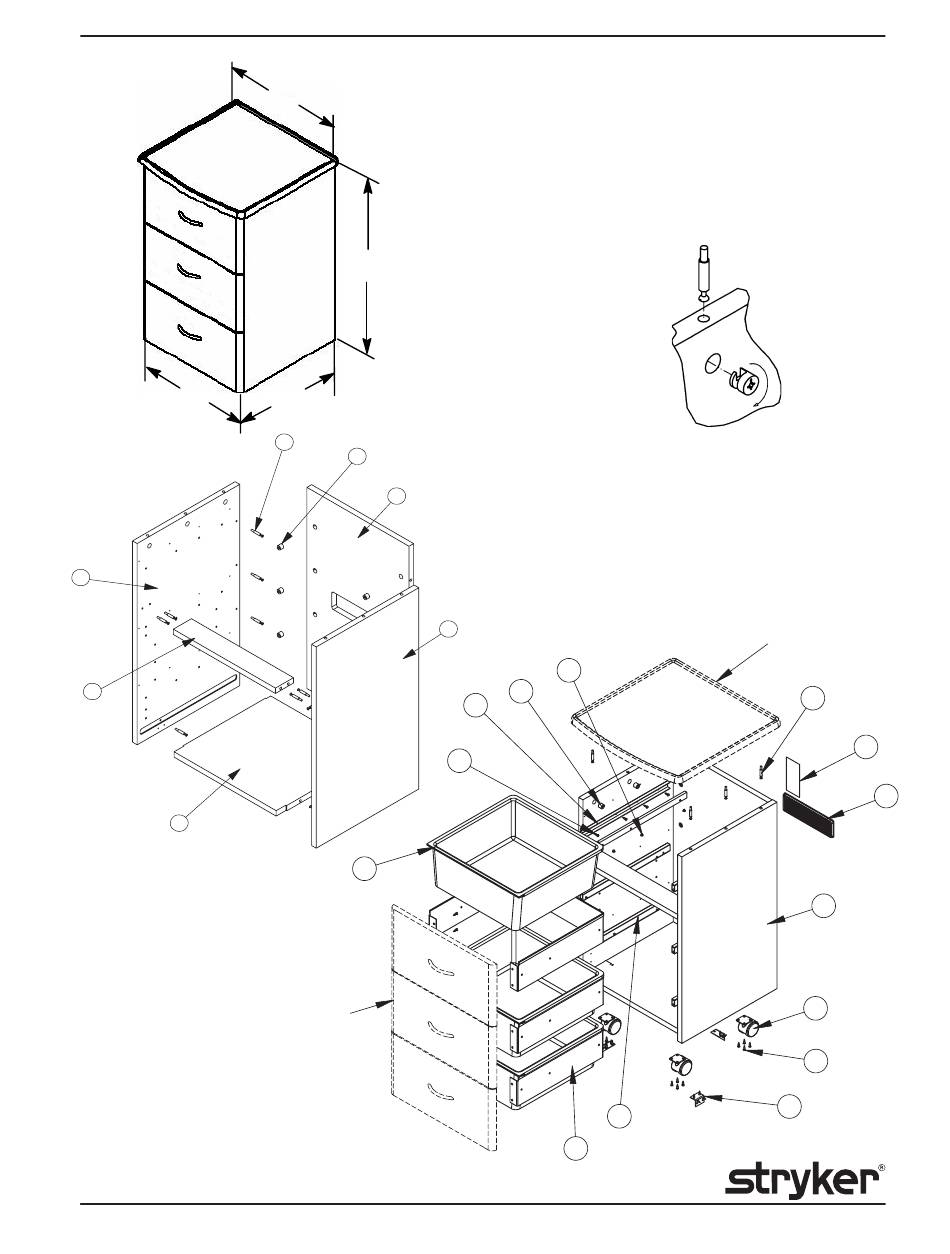 stryker®