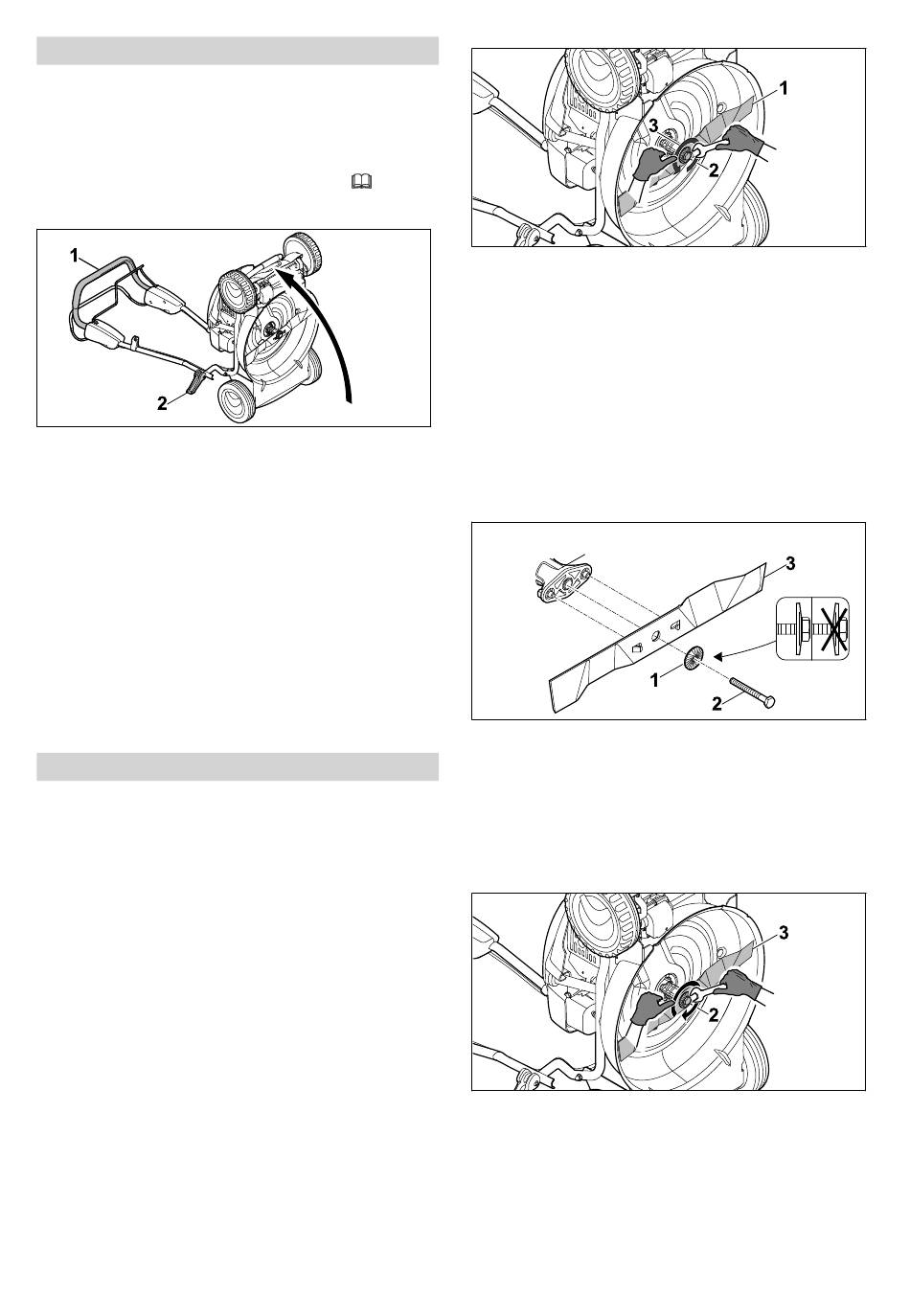 1
2

1
3
2

3
1
2

3
2