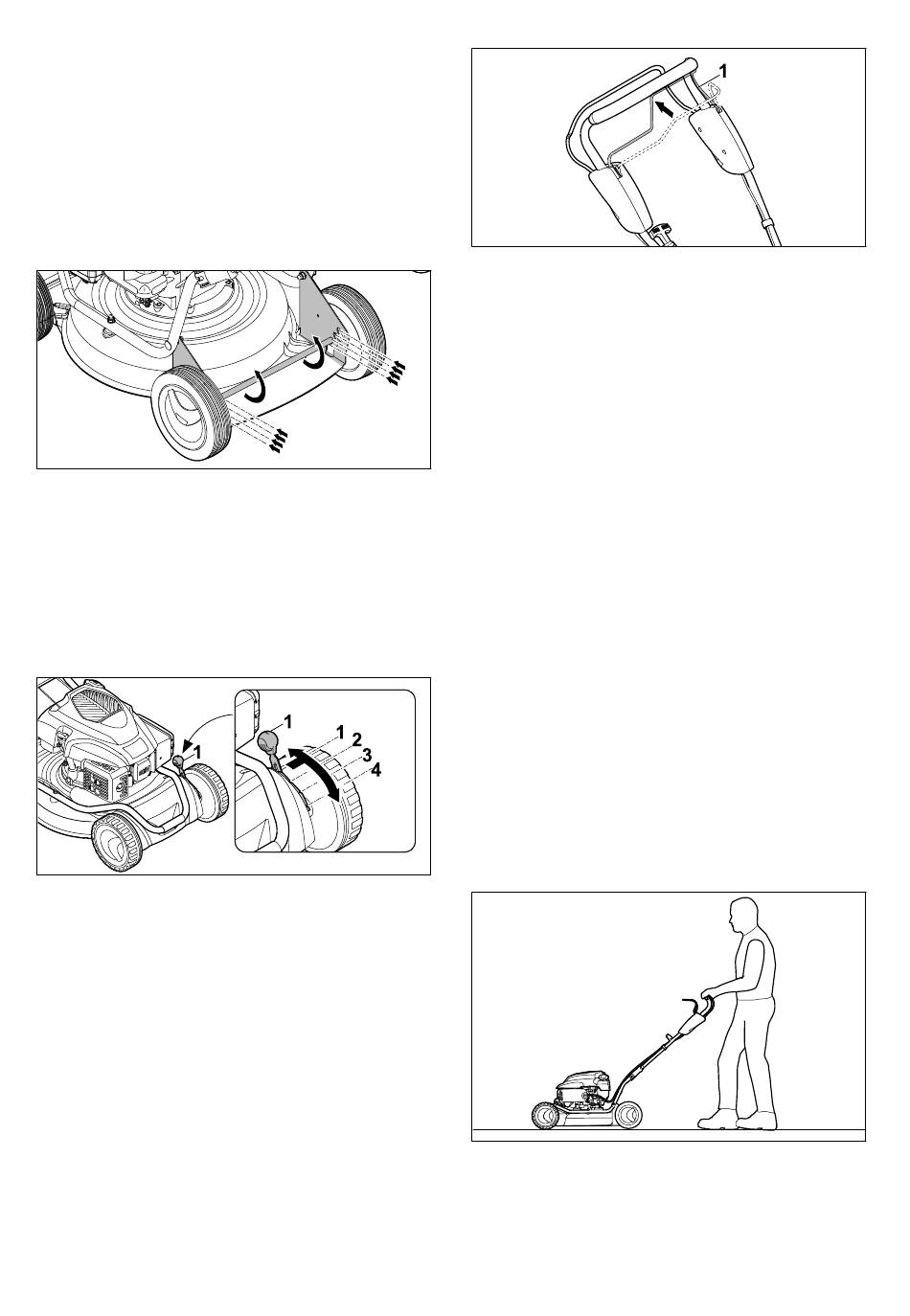 1

1
1
1
2
3
4