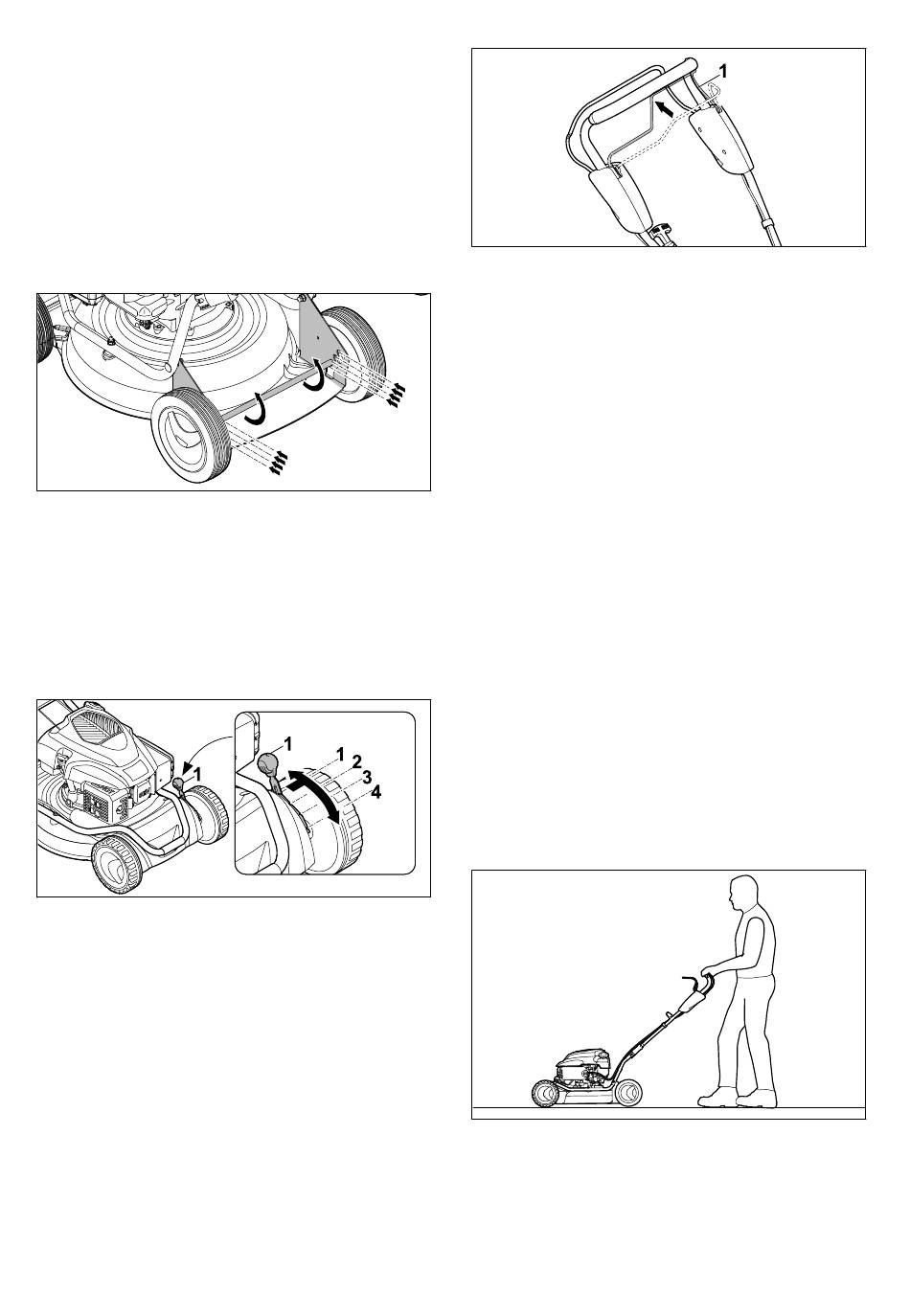 1

1

1
1
2
3
4