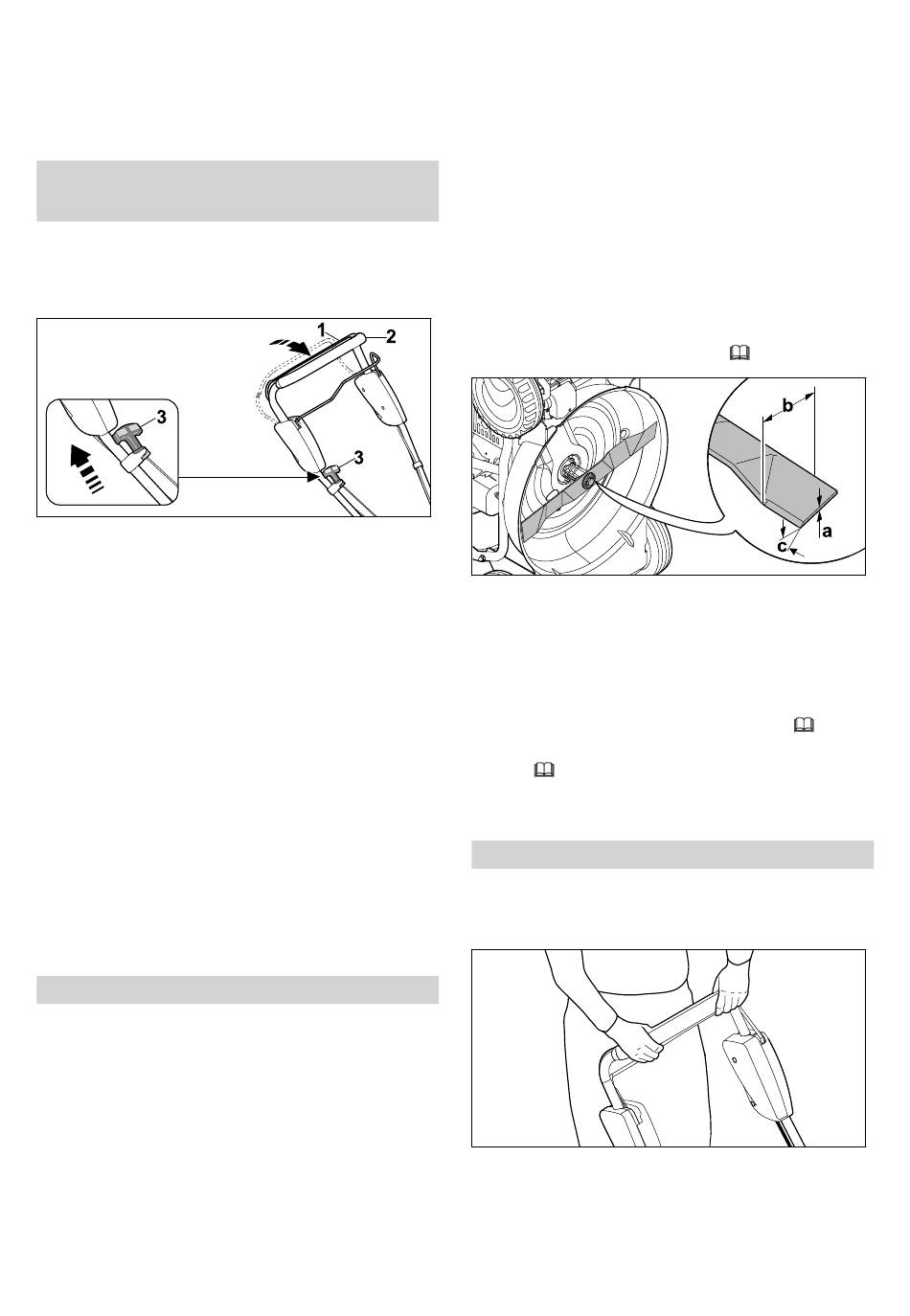 1

2

3

3

b

a

c