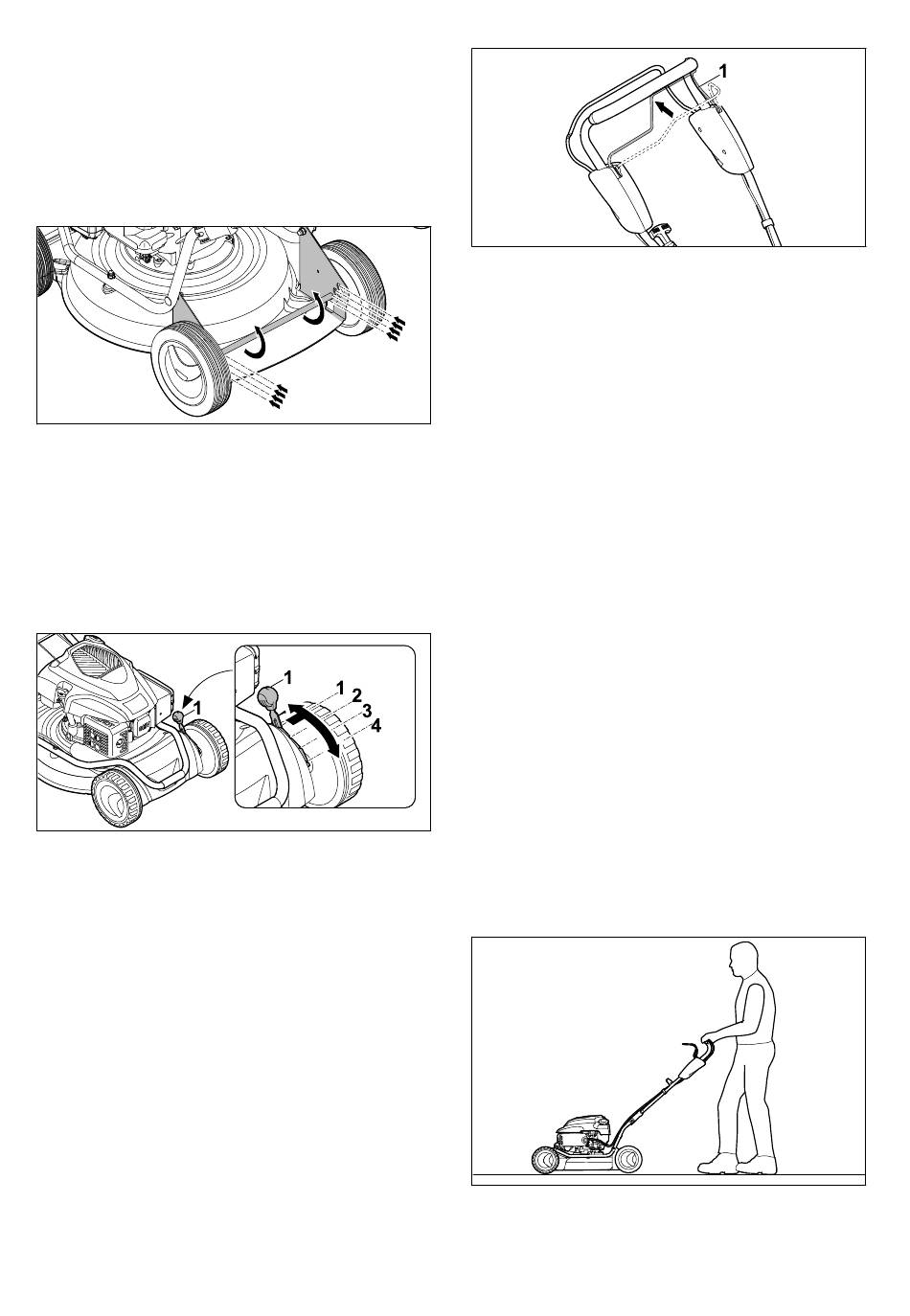 1

1

1
1
2
3
4