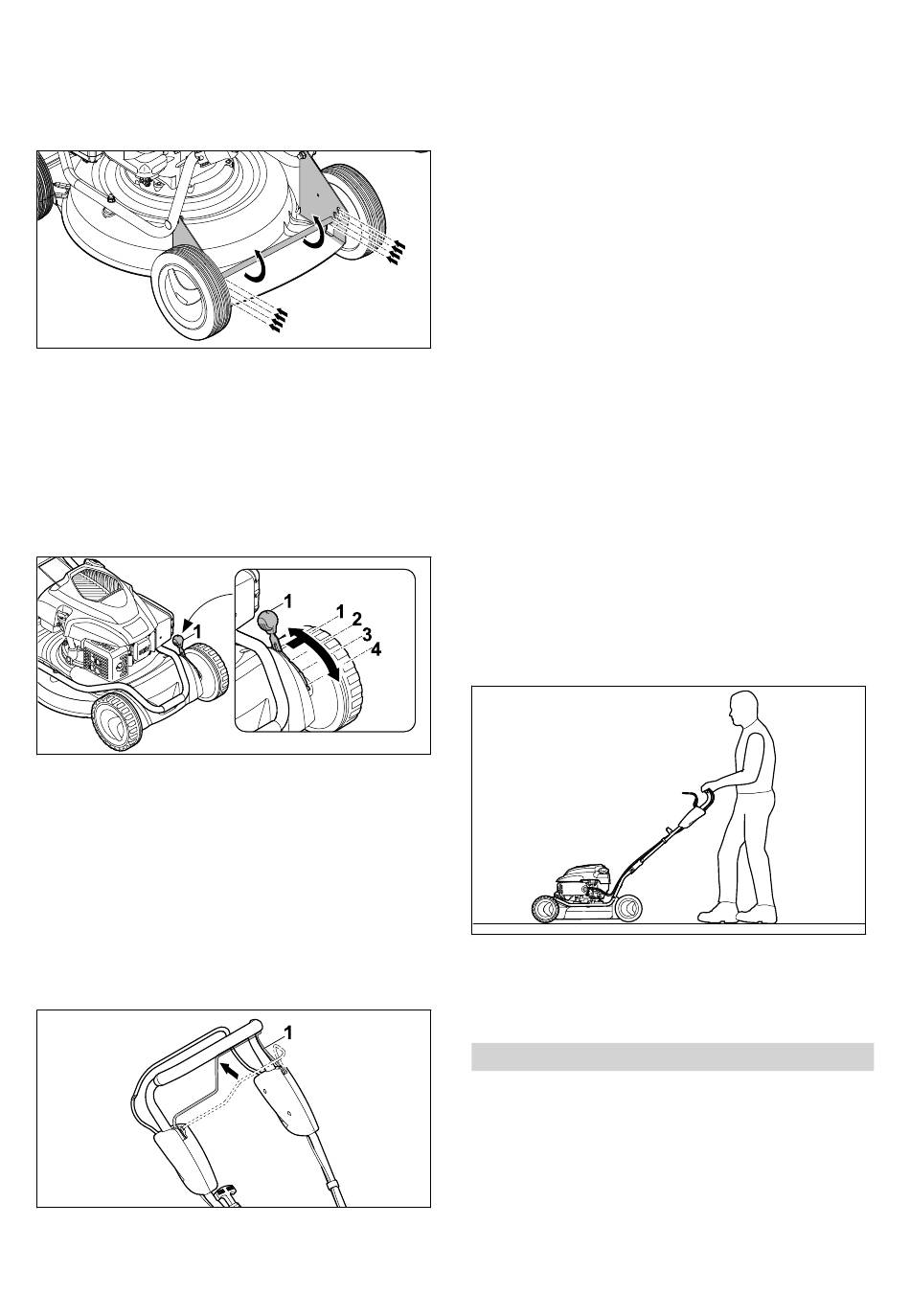 1

1
2
3
4

1