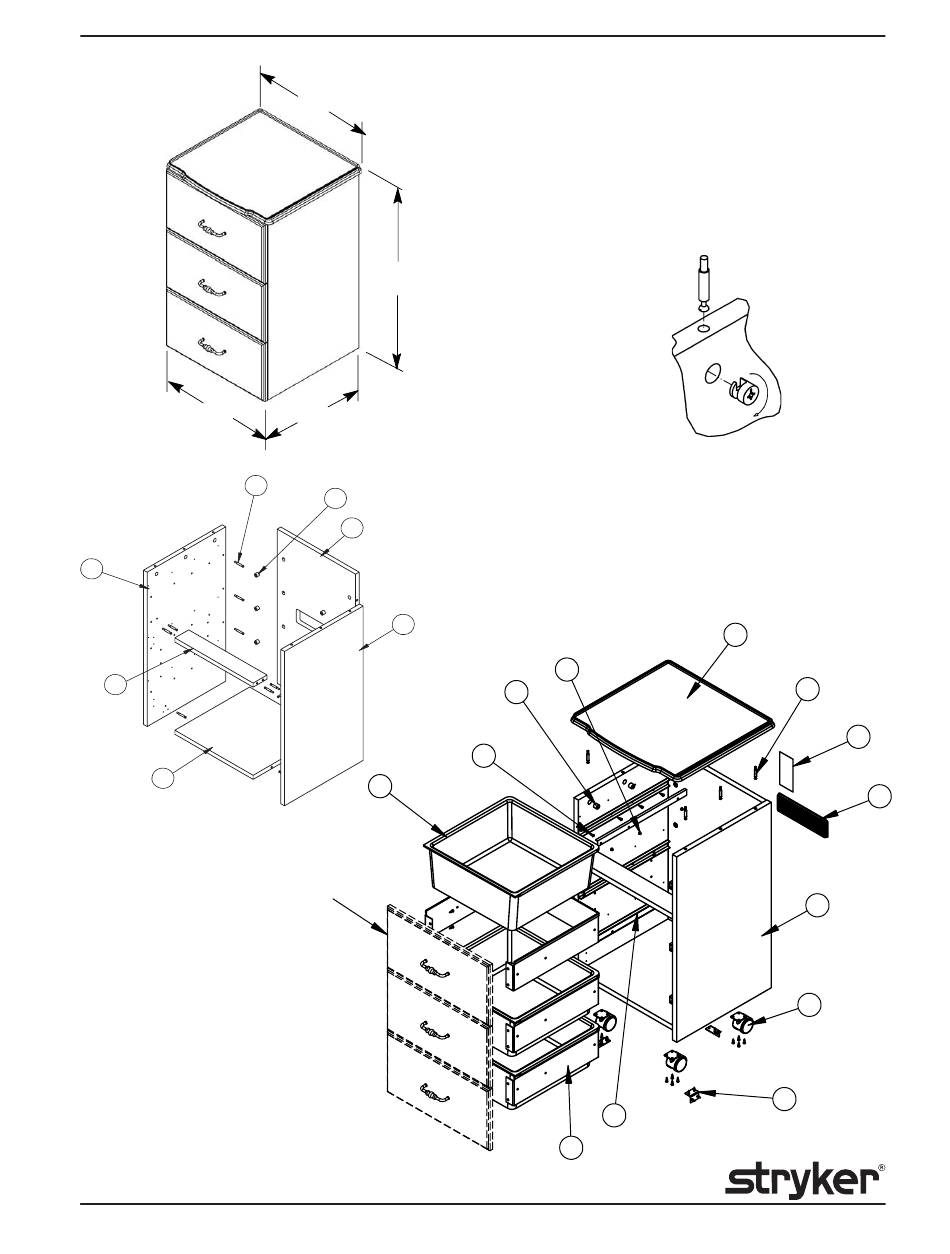 stryker®