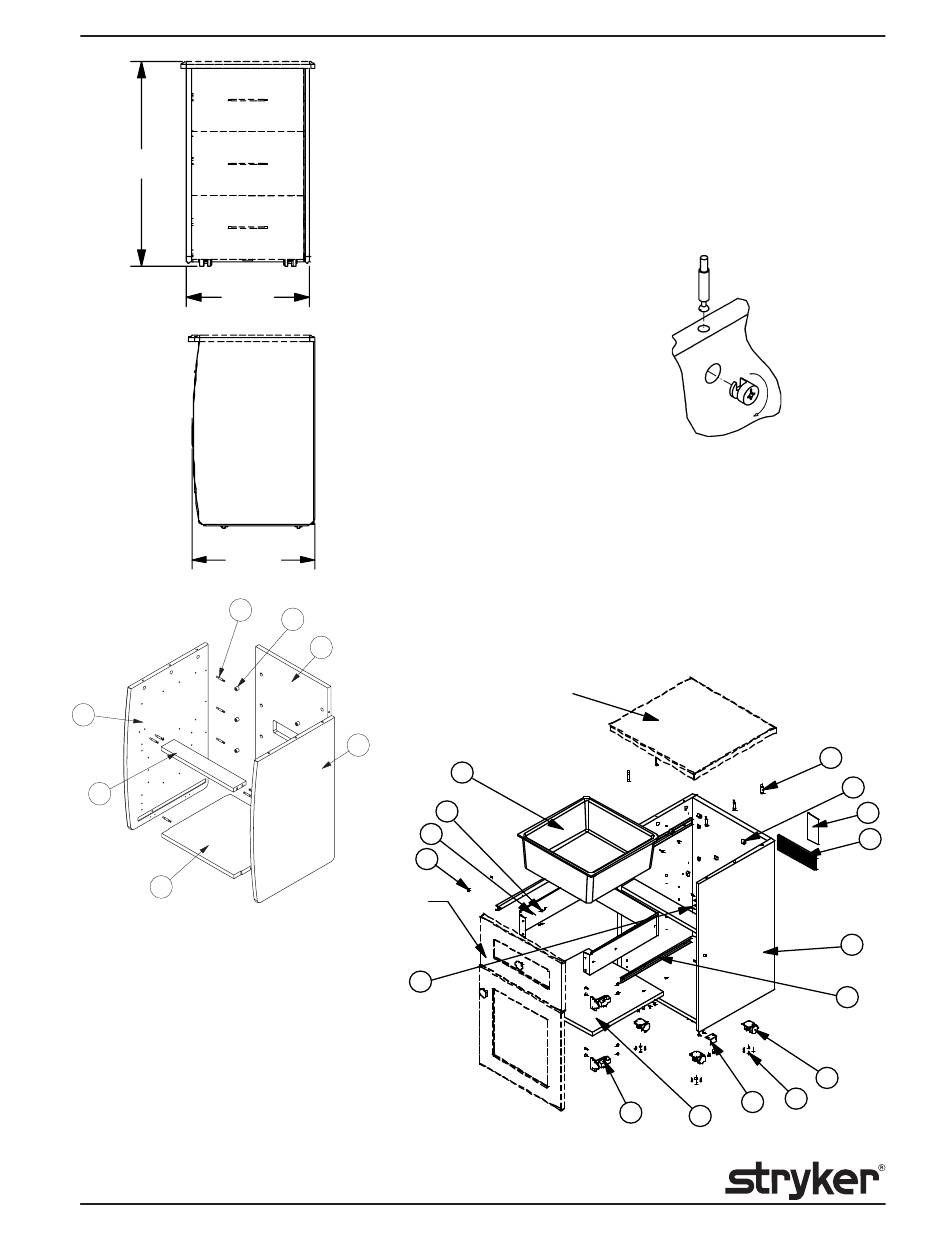 stryker®