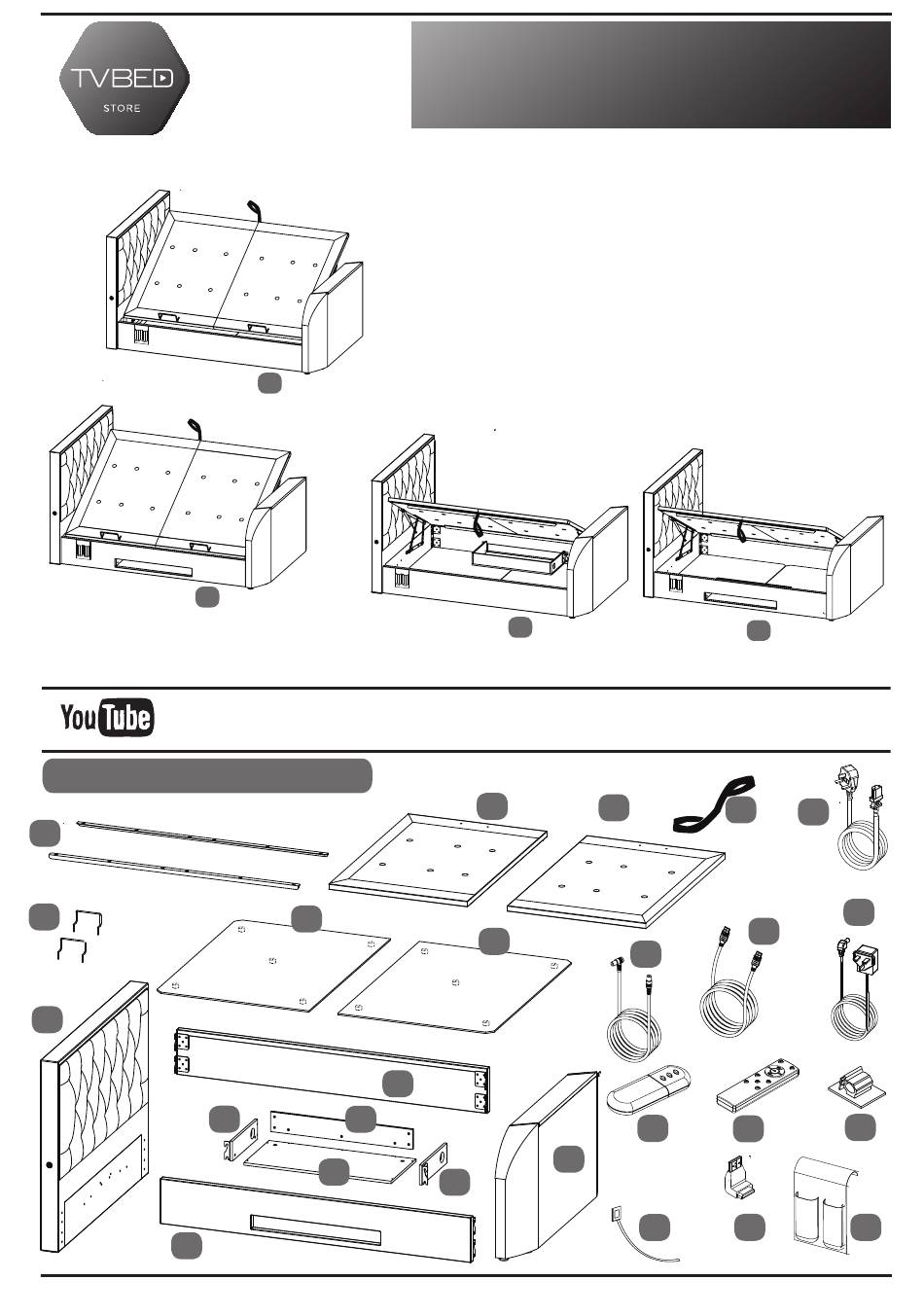 TVBED
STORE

YouTube