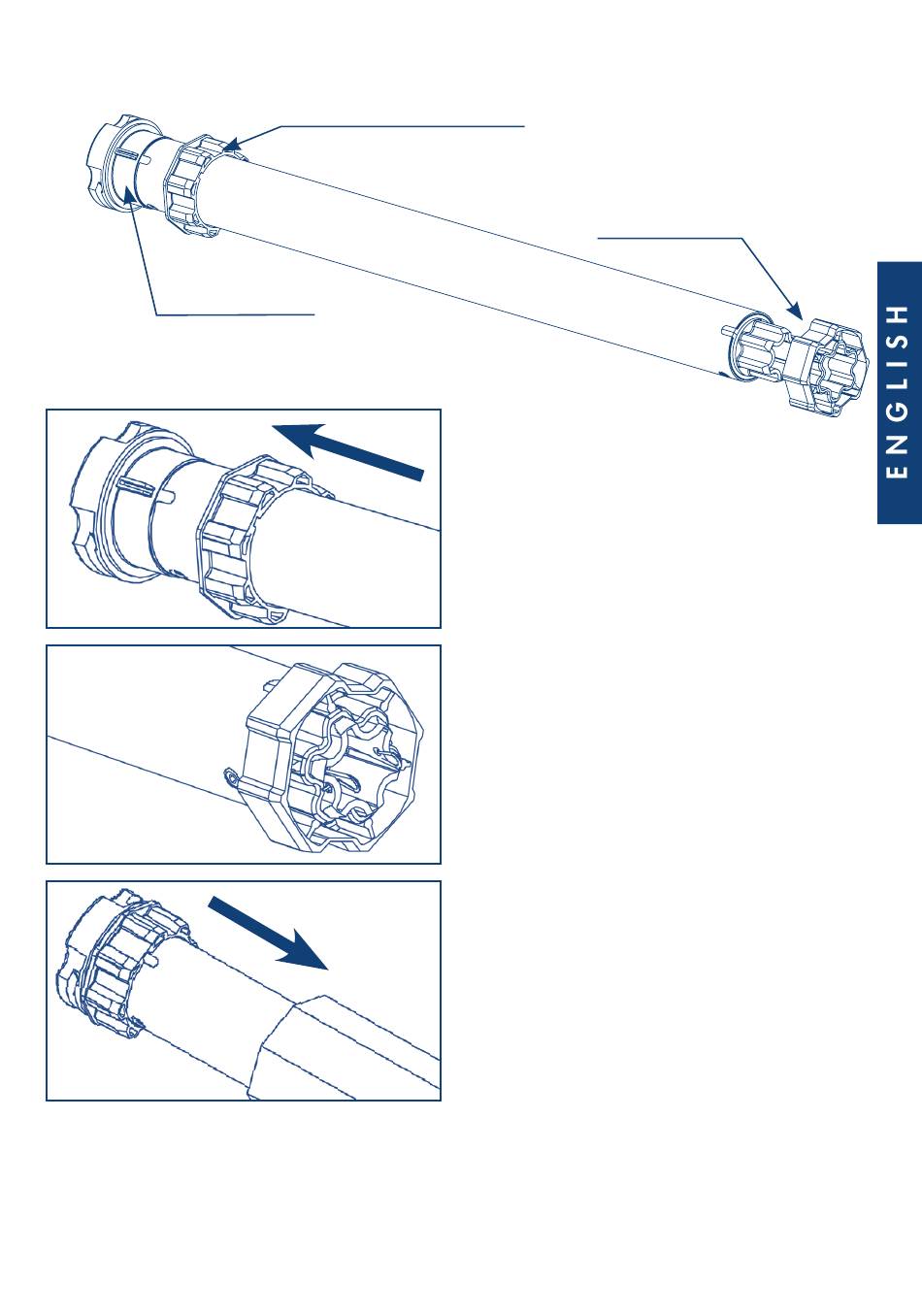 ENGLISH