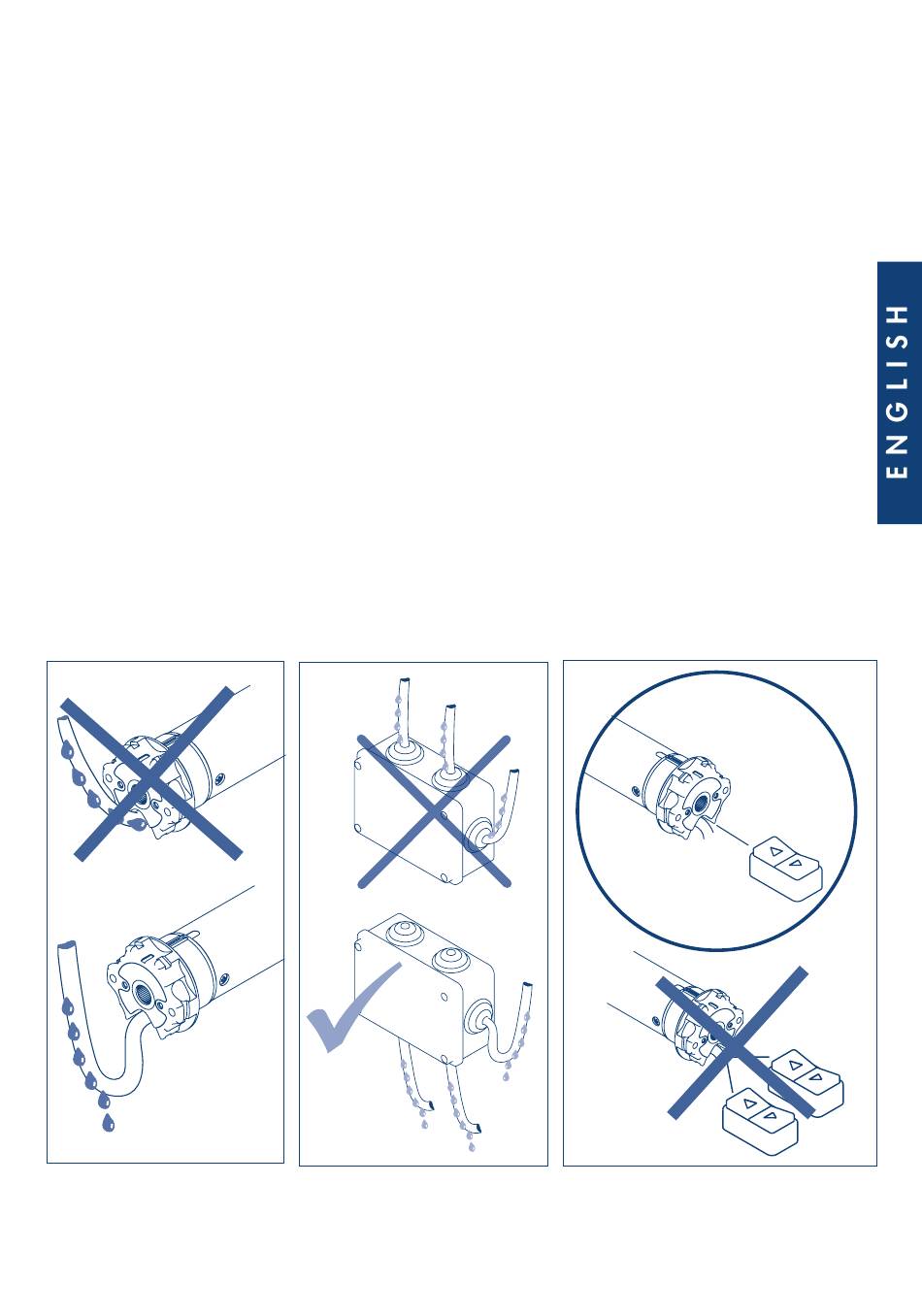 ENGLISH