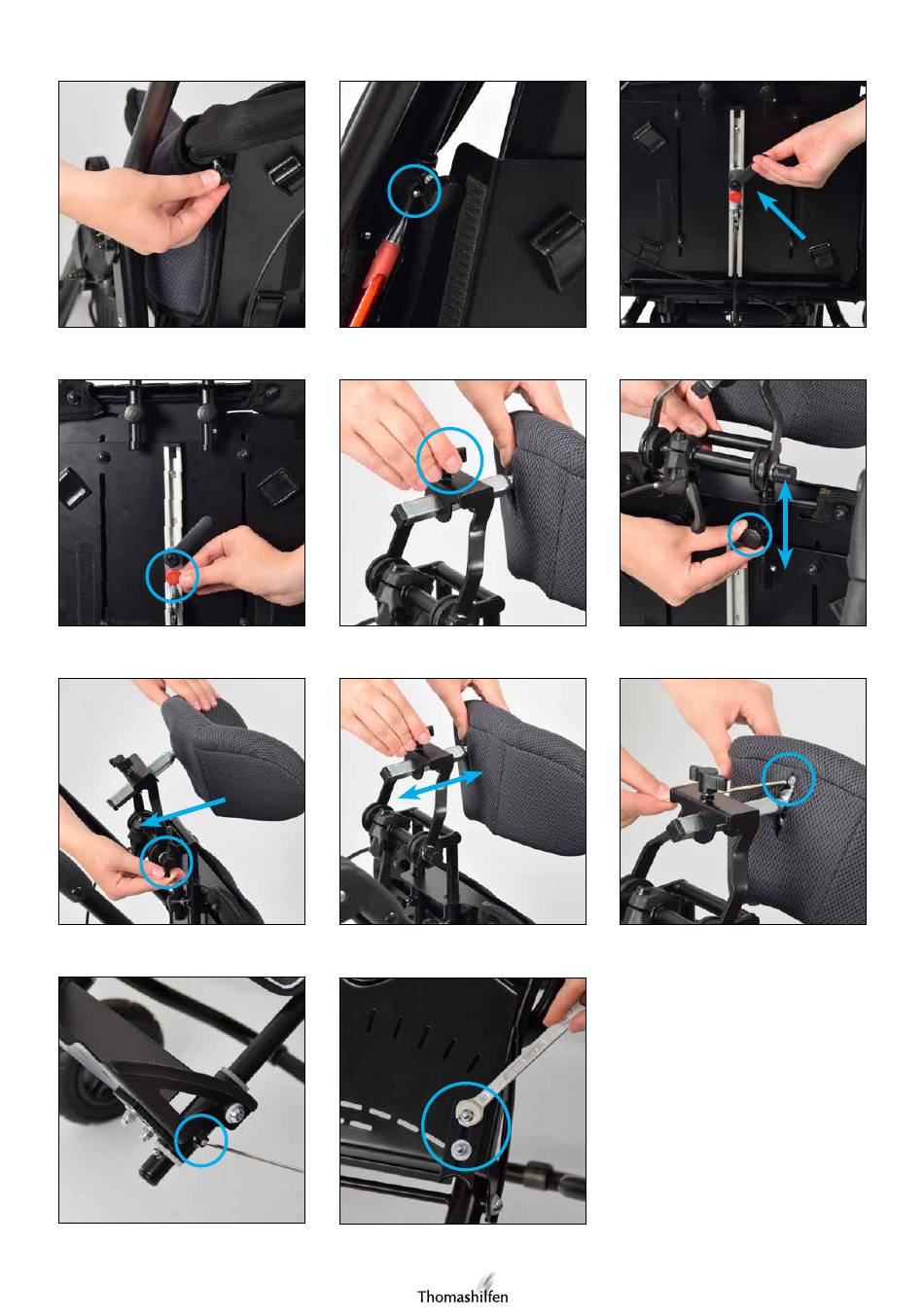 Thomashilfen