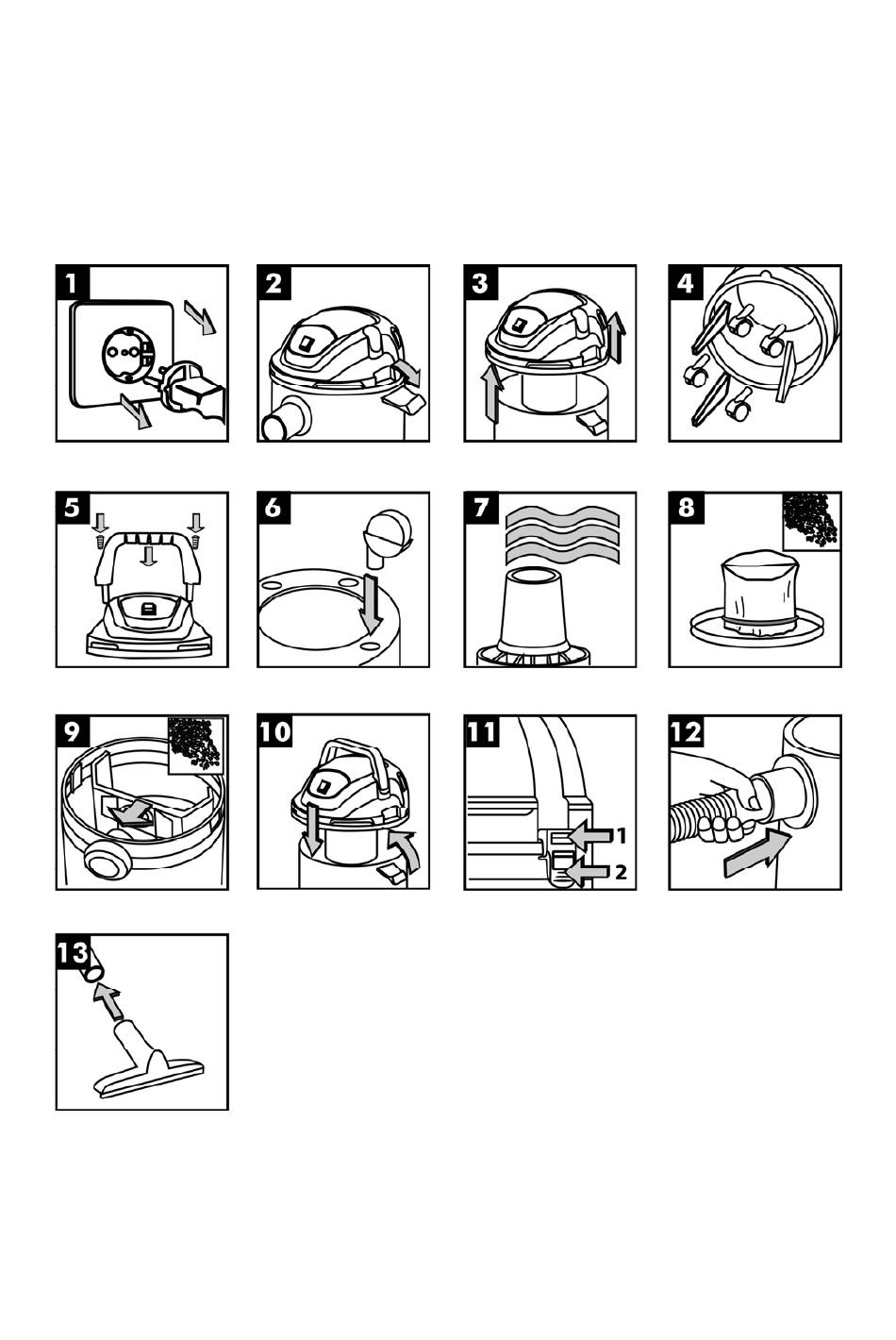 1

2

3

4

5

6

7

8

9

10

11

1

2

12

13