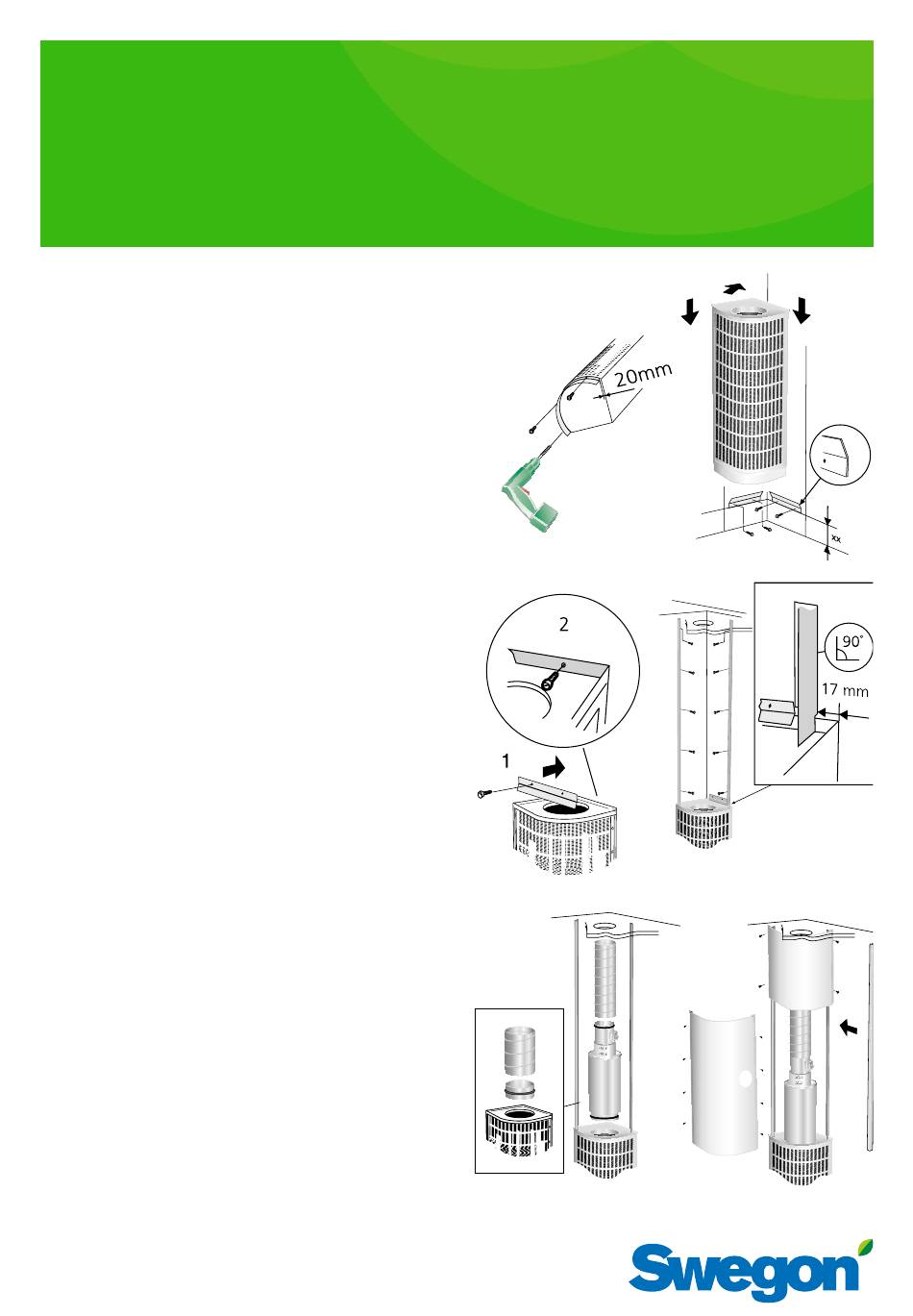 20mm

xx

2

1

90°

17 mm

Swegon