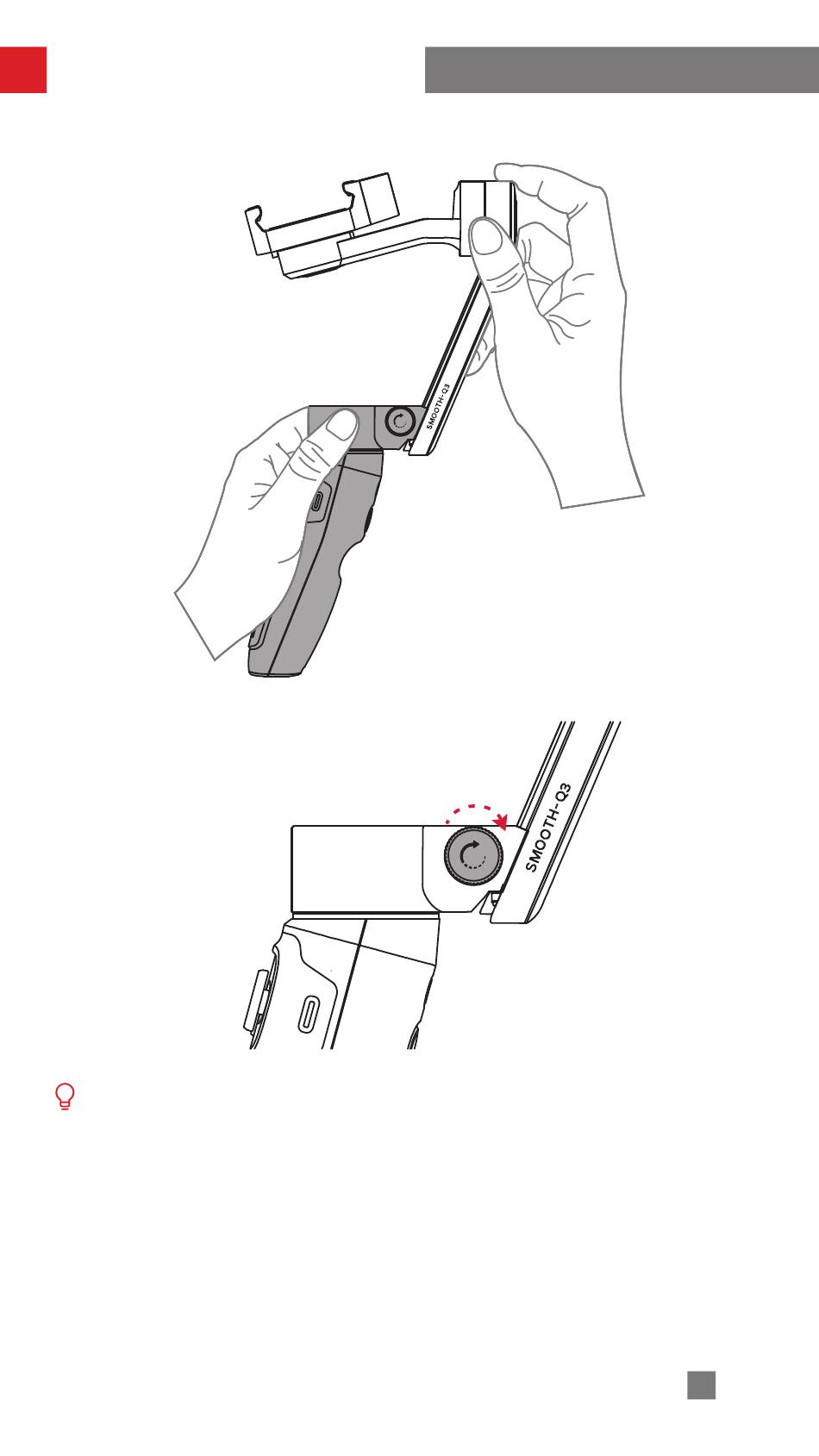 SMOOTH-Q3

SMOOTH-Q3