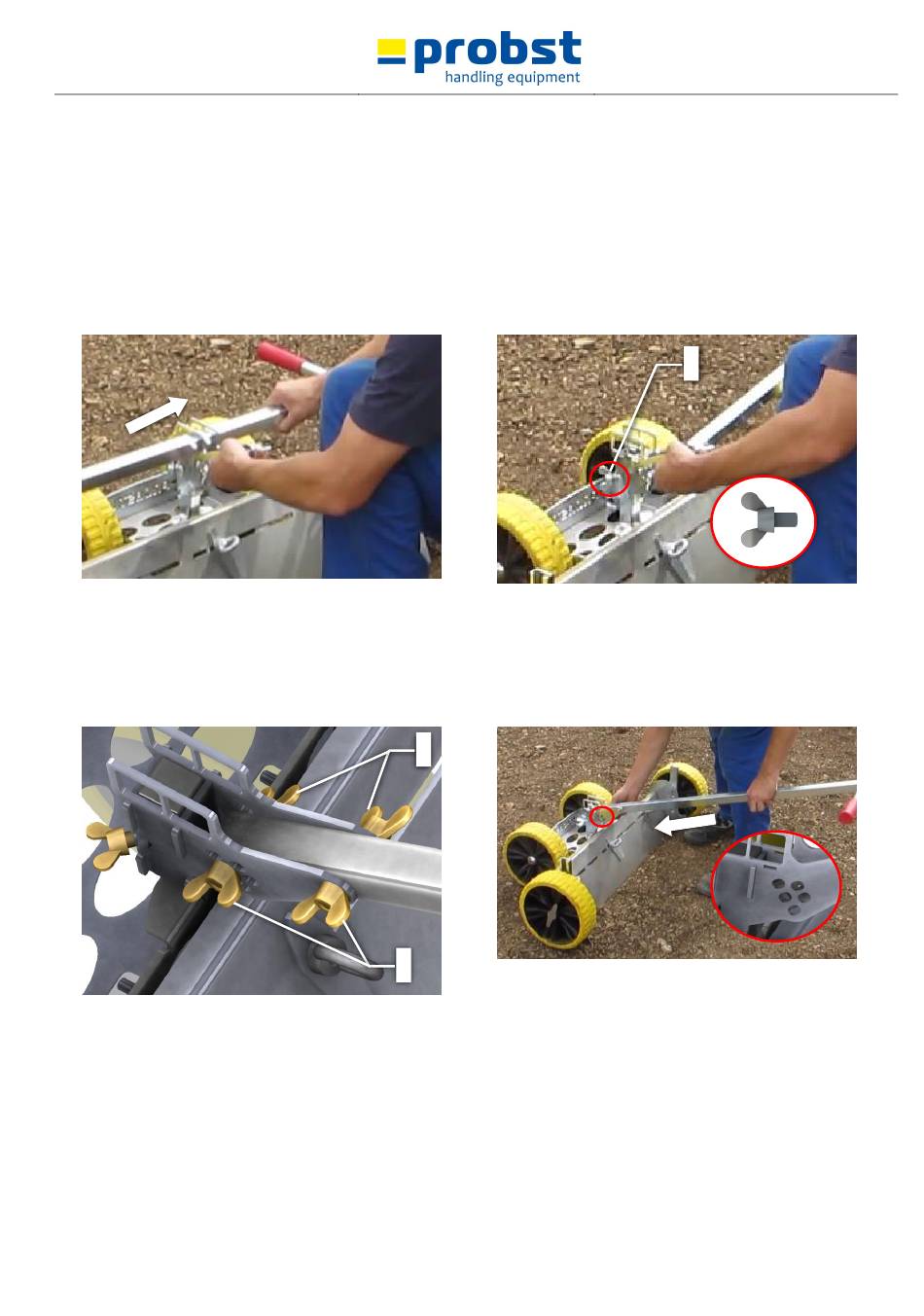 probst
handling equipment