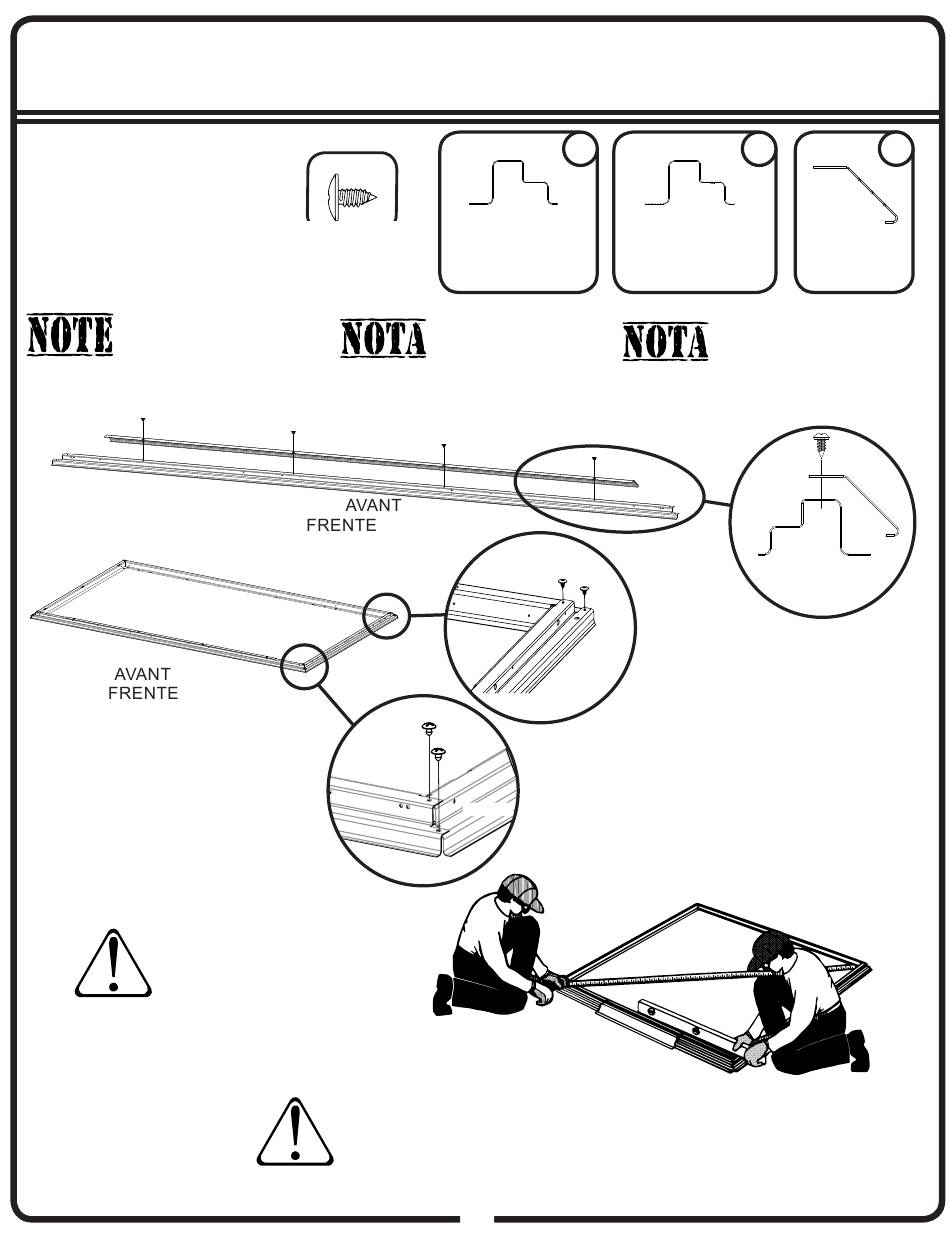 NOTE

NOTA

NOTA

AVANT
FRENTE

AVANT
FRENTE