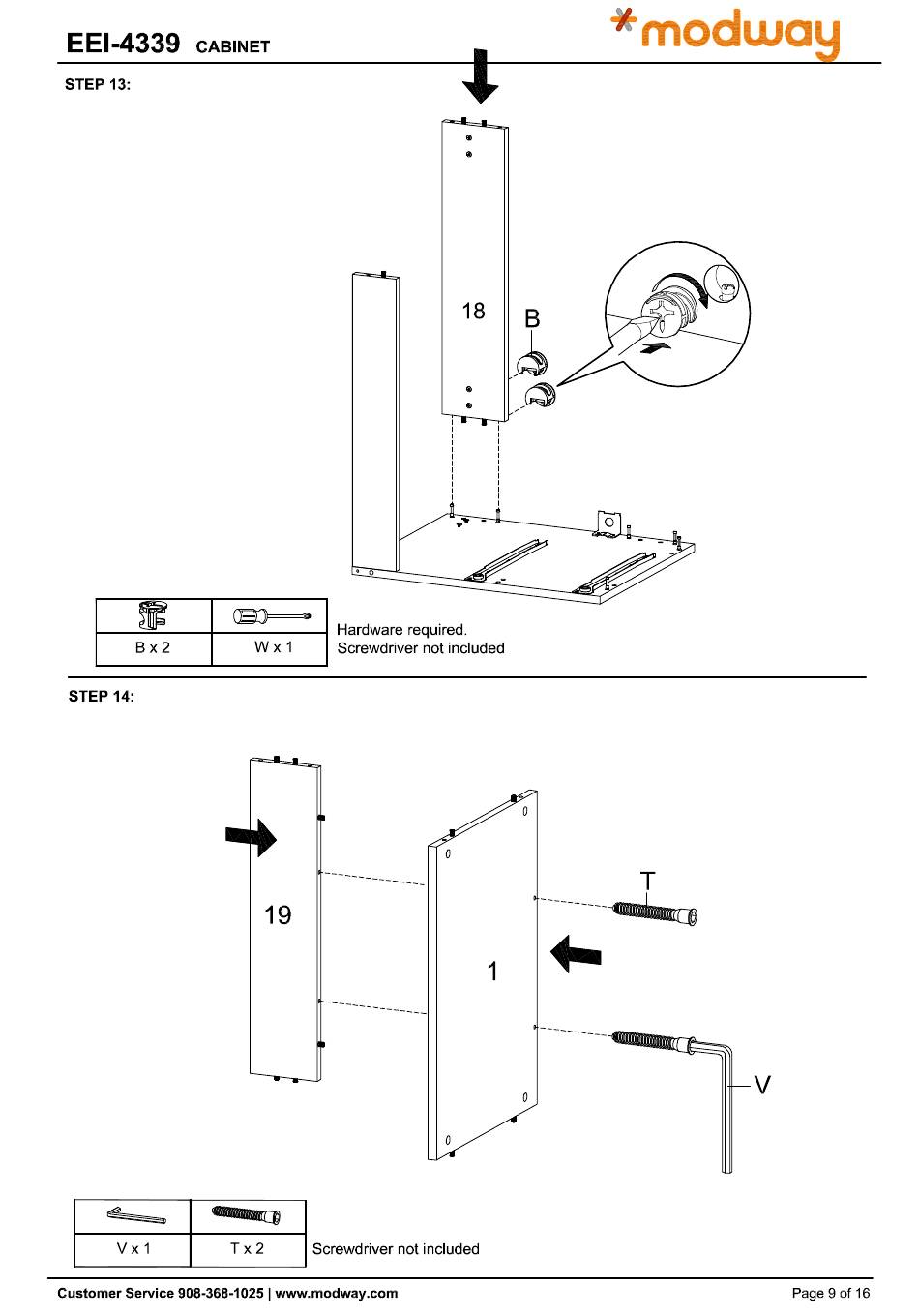 EEI-4339 CABINET

modway

STEP 13:

18

B

| | |
|---|---|
| B x 2 | W x 1 |

Hardware required.
Screwdriver not included

STEP 14:

19

1

T

V

| | |
|---|---|
| V x 1 | T x 2 |

Screwdriver not included

Customer Service 908-368-1025 | www.modway.com

Page 9 of 16