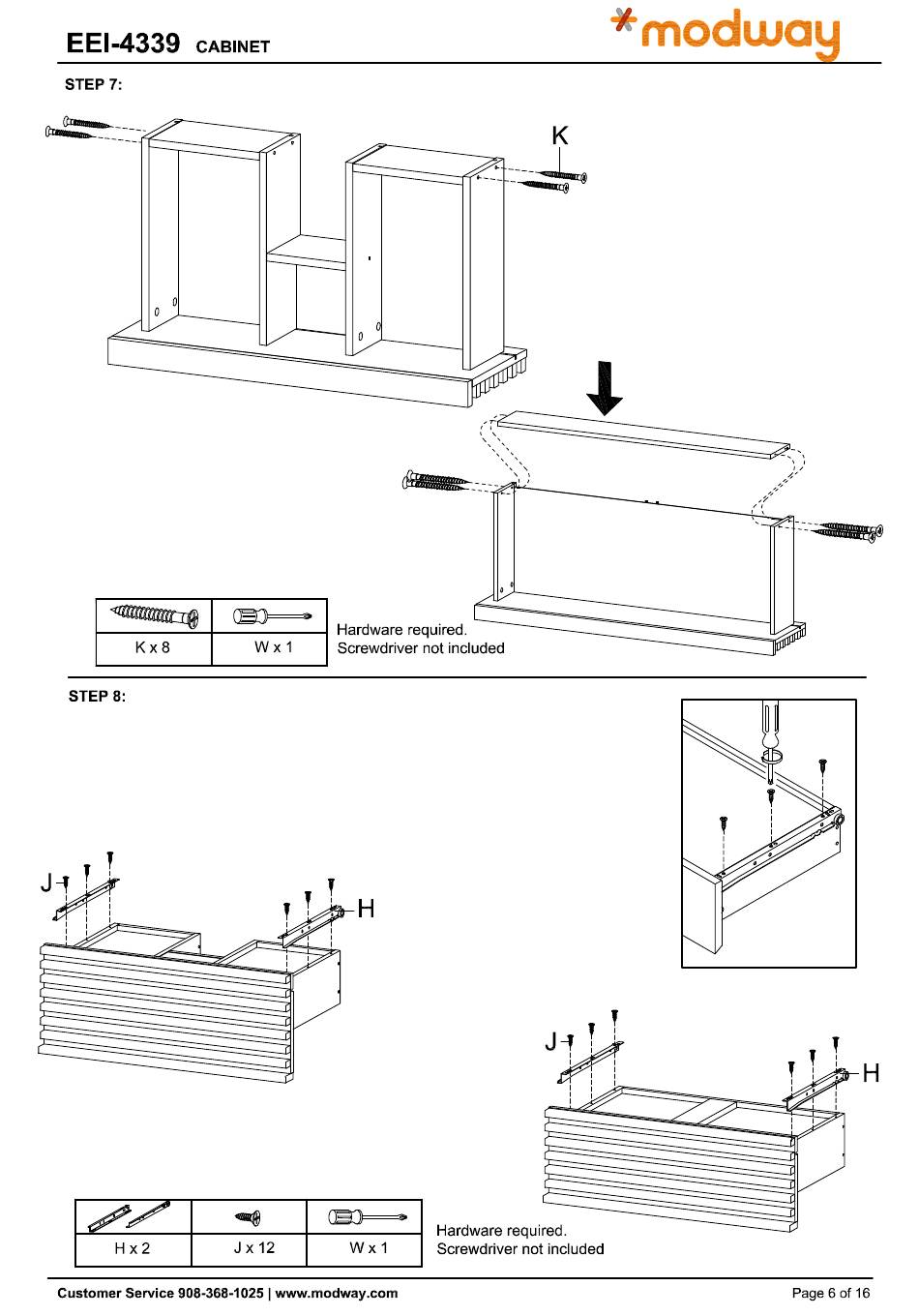 EEI-4339 CABINET

modway

STEP 7:

K

| | |
|---|---|
| K x 8 | W x 1 |

Hardware required.
Screwdriver not included

STEP 8:

J

H

J

H

| | | |
|---|---|---|
| H x 2 | J x 12 | W x 1 |

Hardware required.
Screwdriver not included

Customer Service 908-368-1025 | www.modway.com

Page 6 of 16