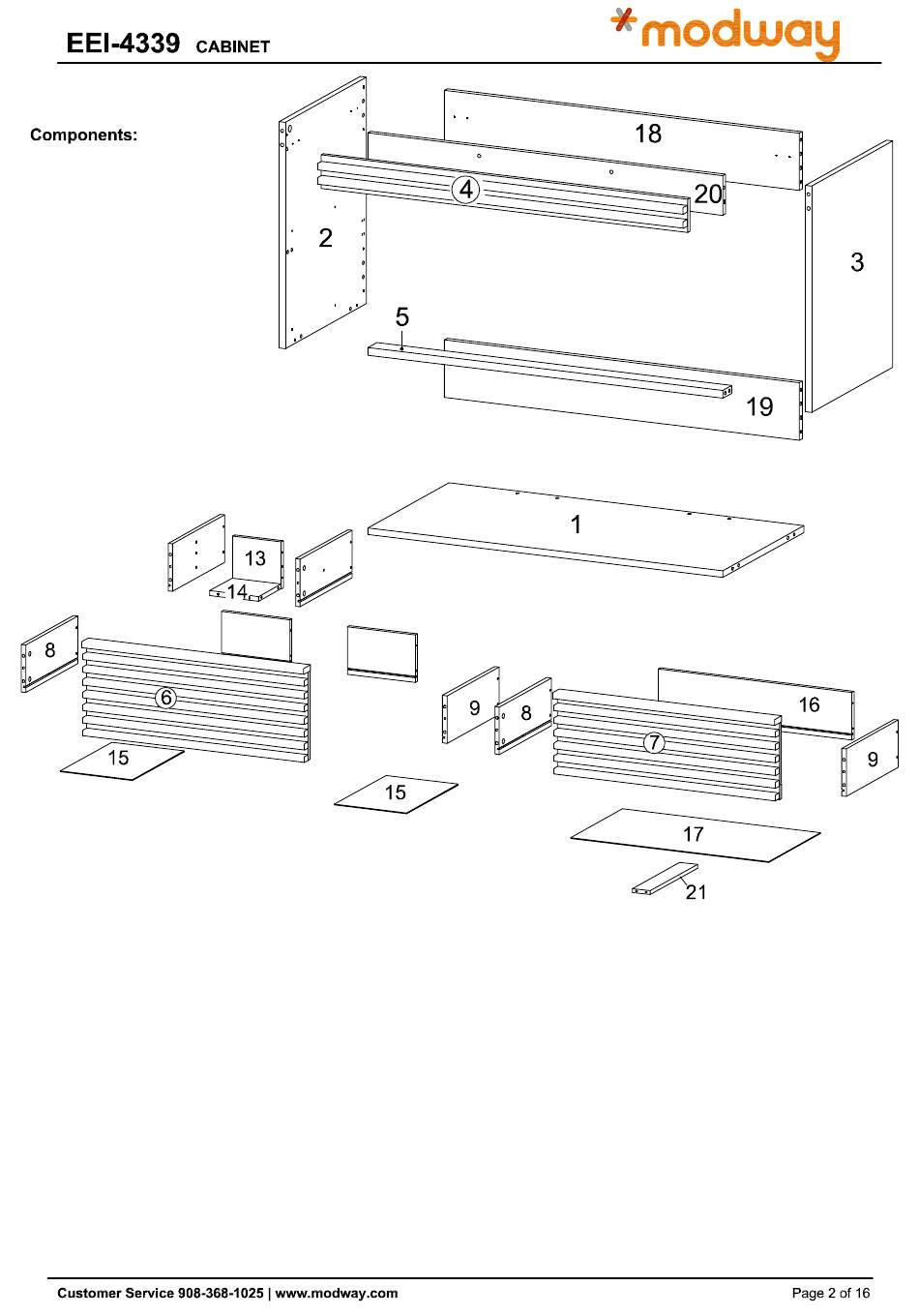 EEI-4339 CABINET

modway

Components:

18
4
20
2
3
5
19

1
13
14
8
6
9
8
16
7
9
15
15
17
21

Customer Service 908-368-1025 | www.modway.com

Page 2 of 16