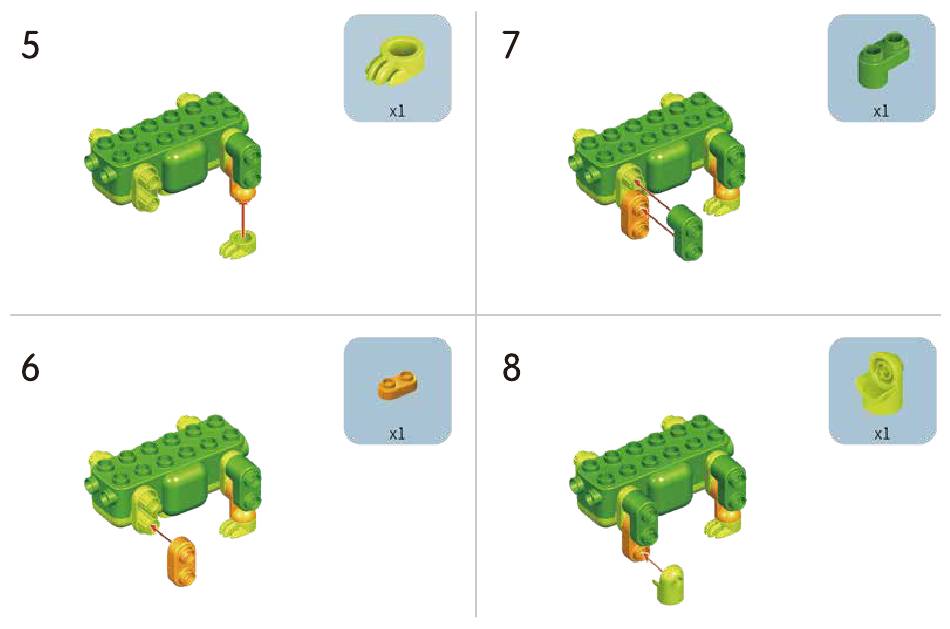 5

x1

6

x1

7

x1

8

x1