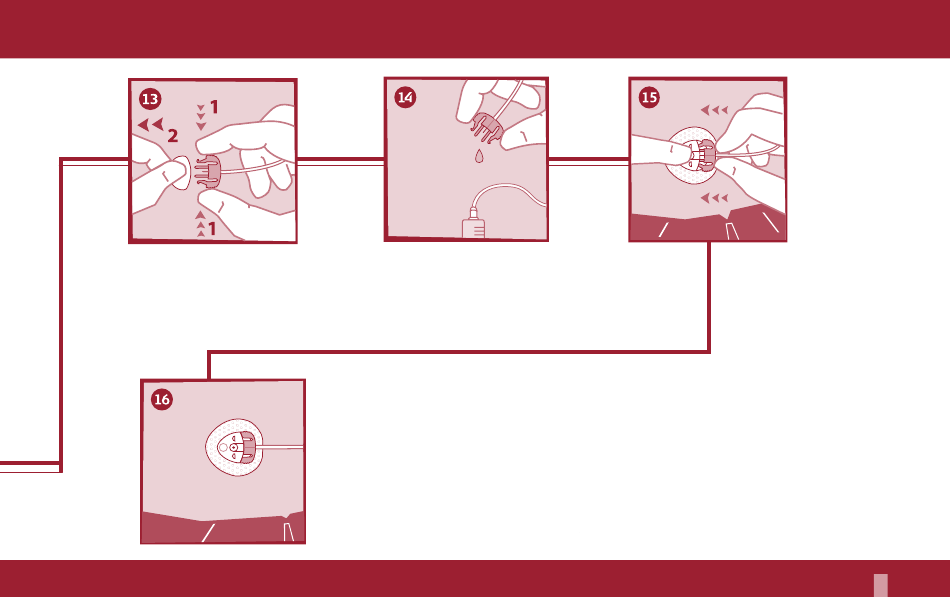 13
1
2
1
14
15
16