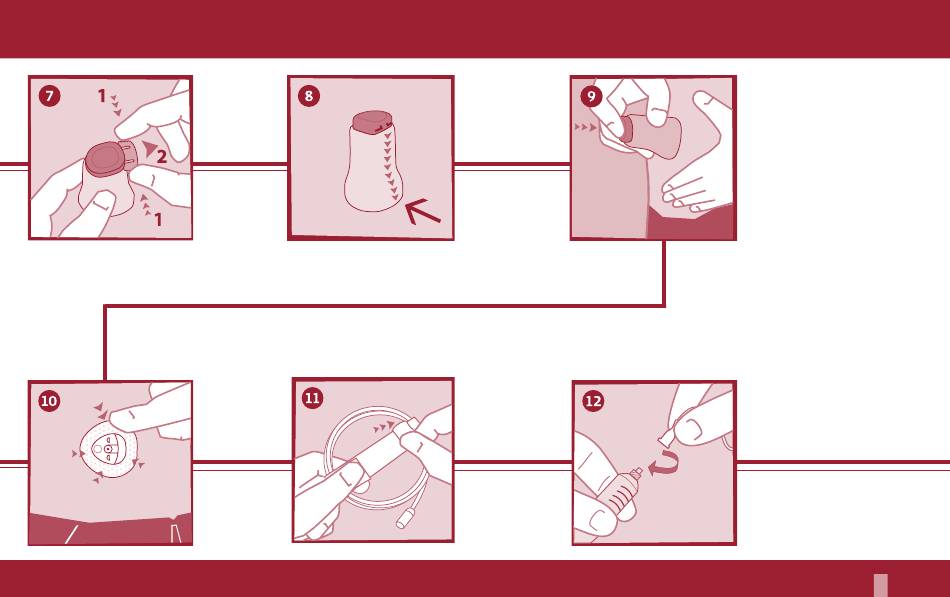 7
1
2
1
8
9
10
11
12