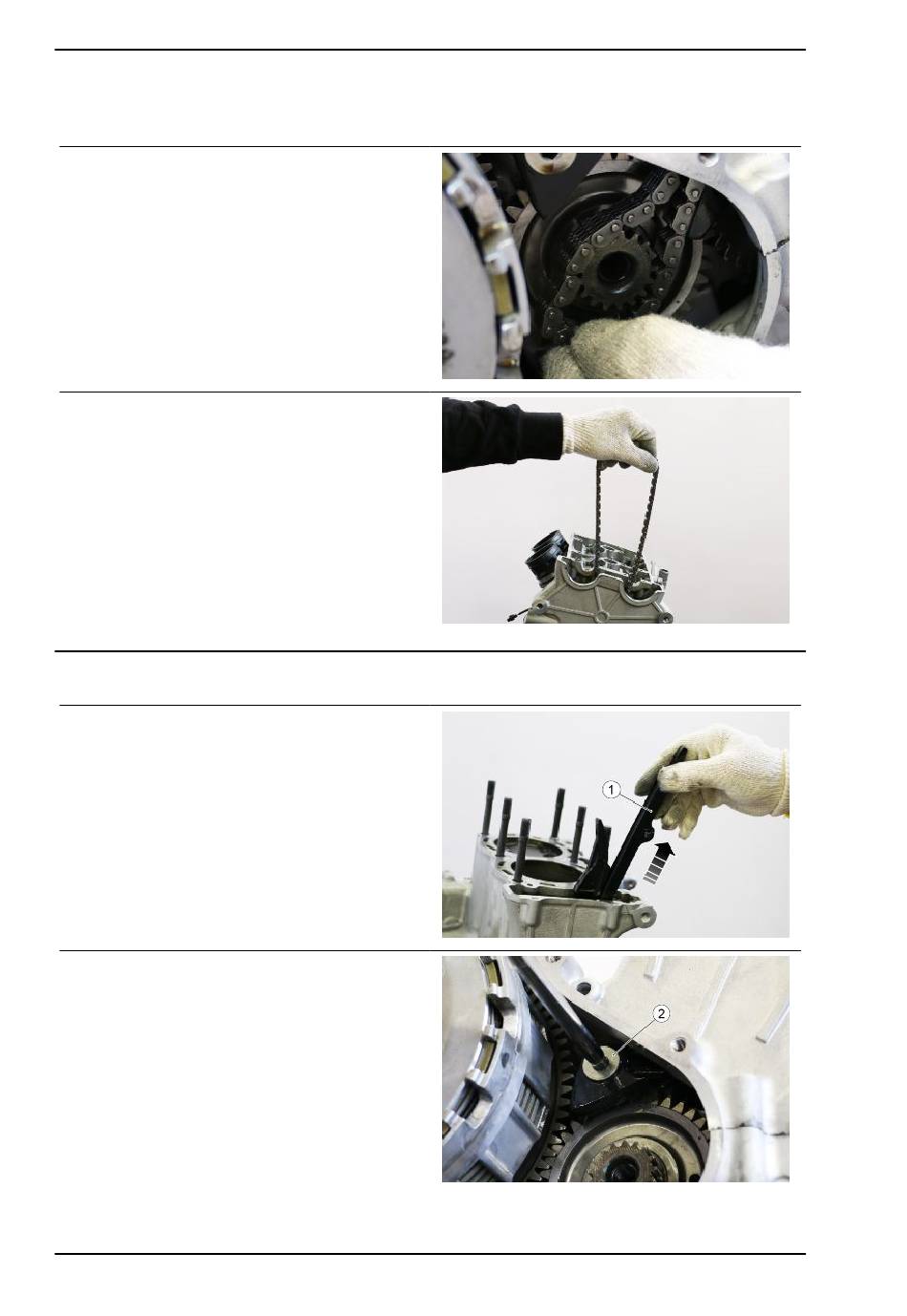 1

2