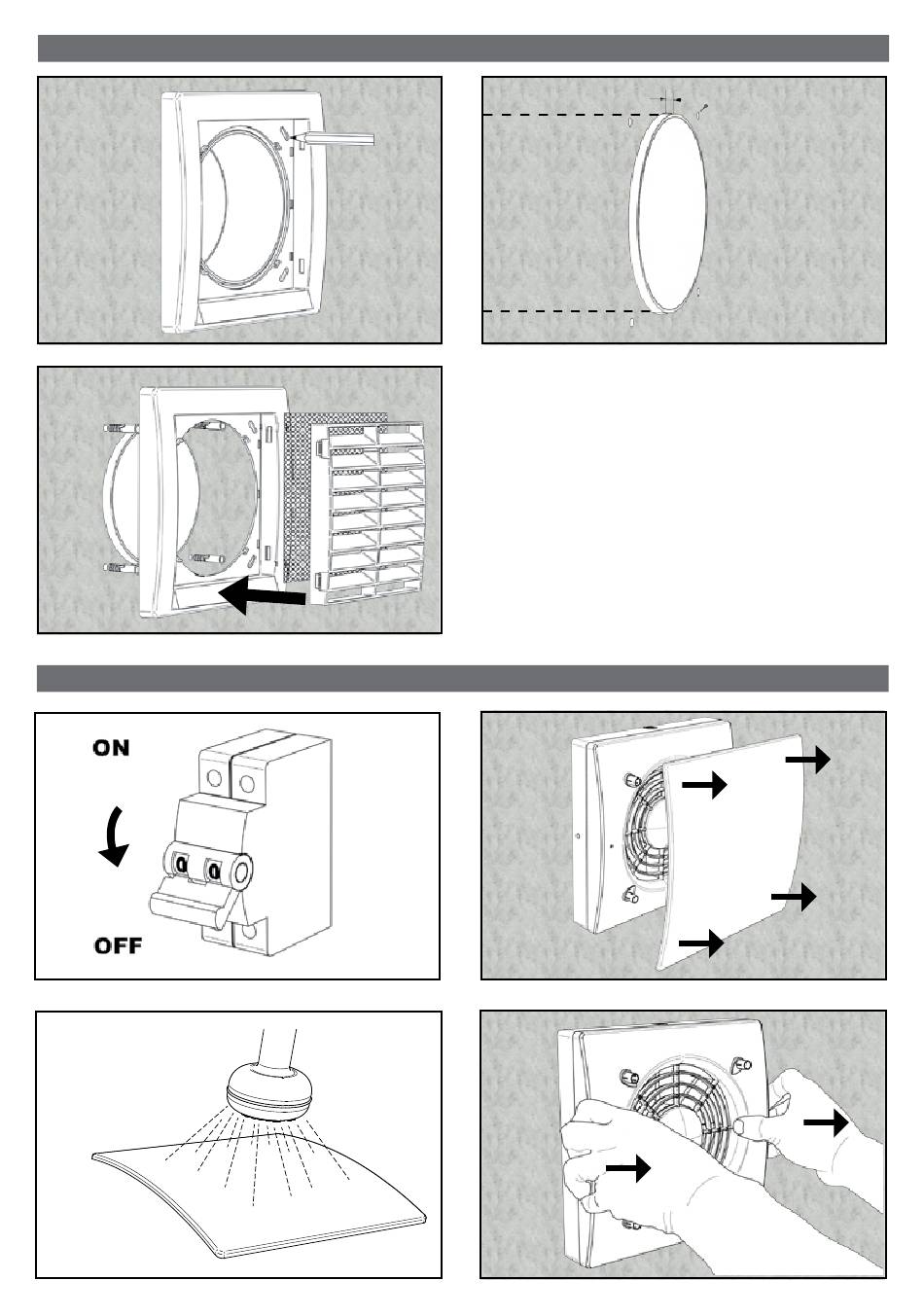 ON

OFF