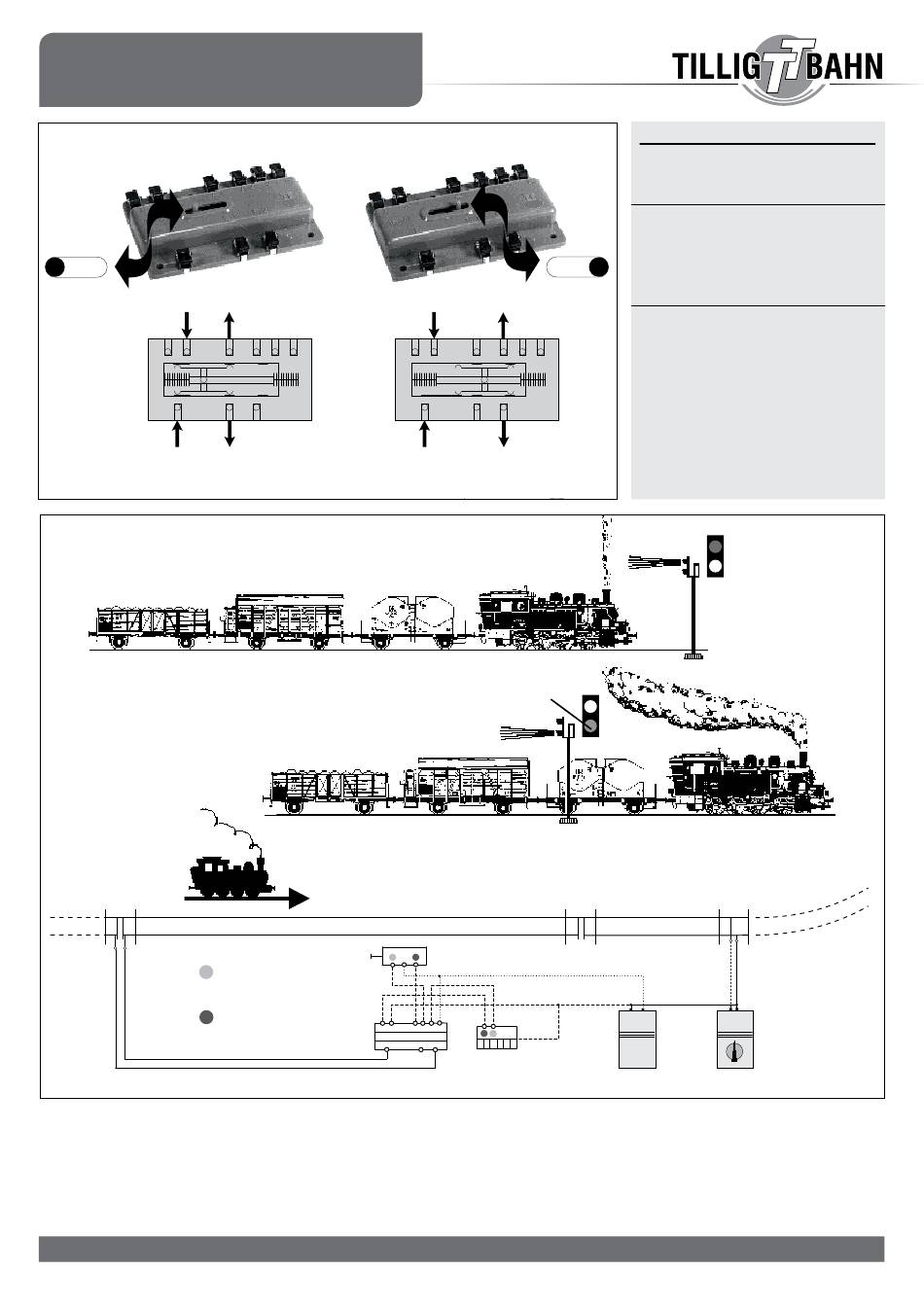 TILLIG TT BAHN