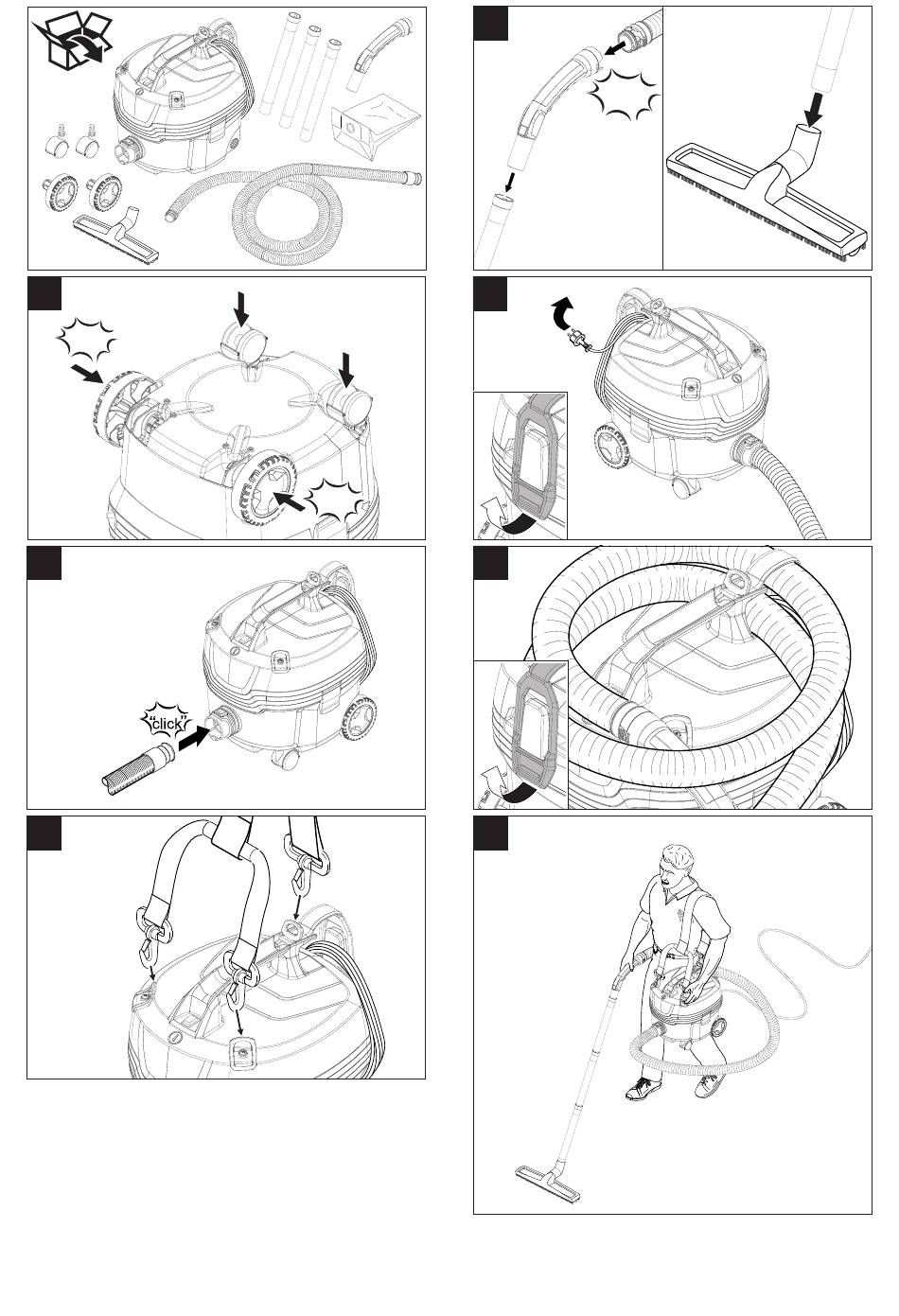 "click"