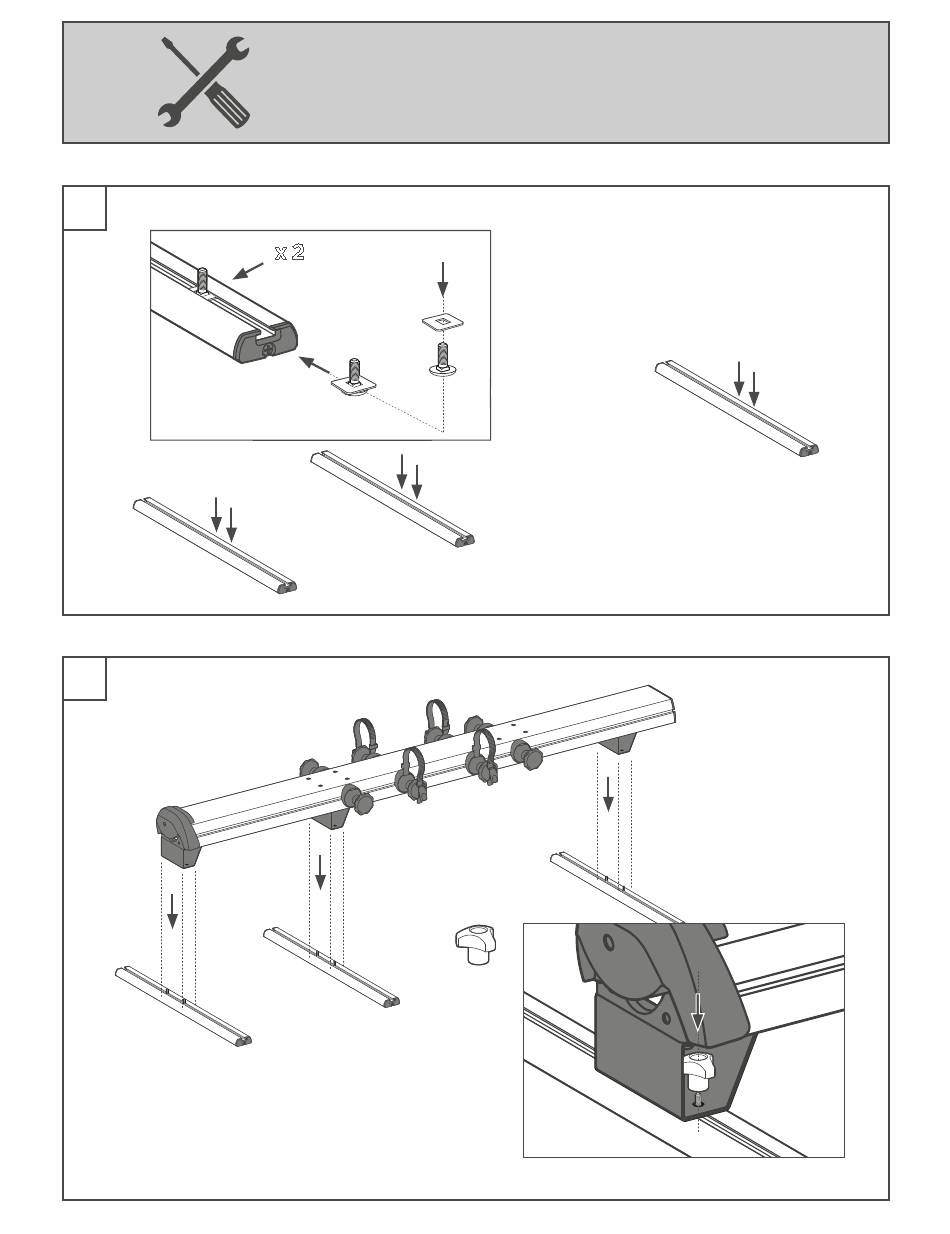 x 2