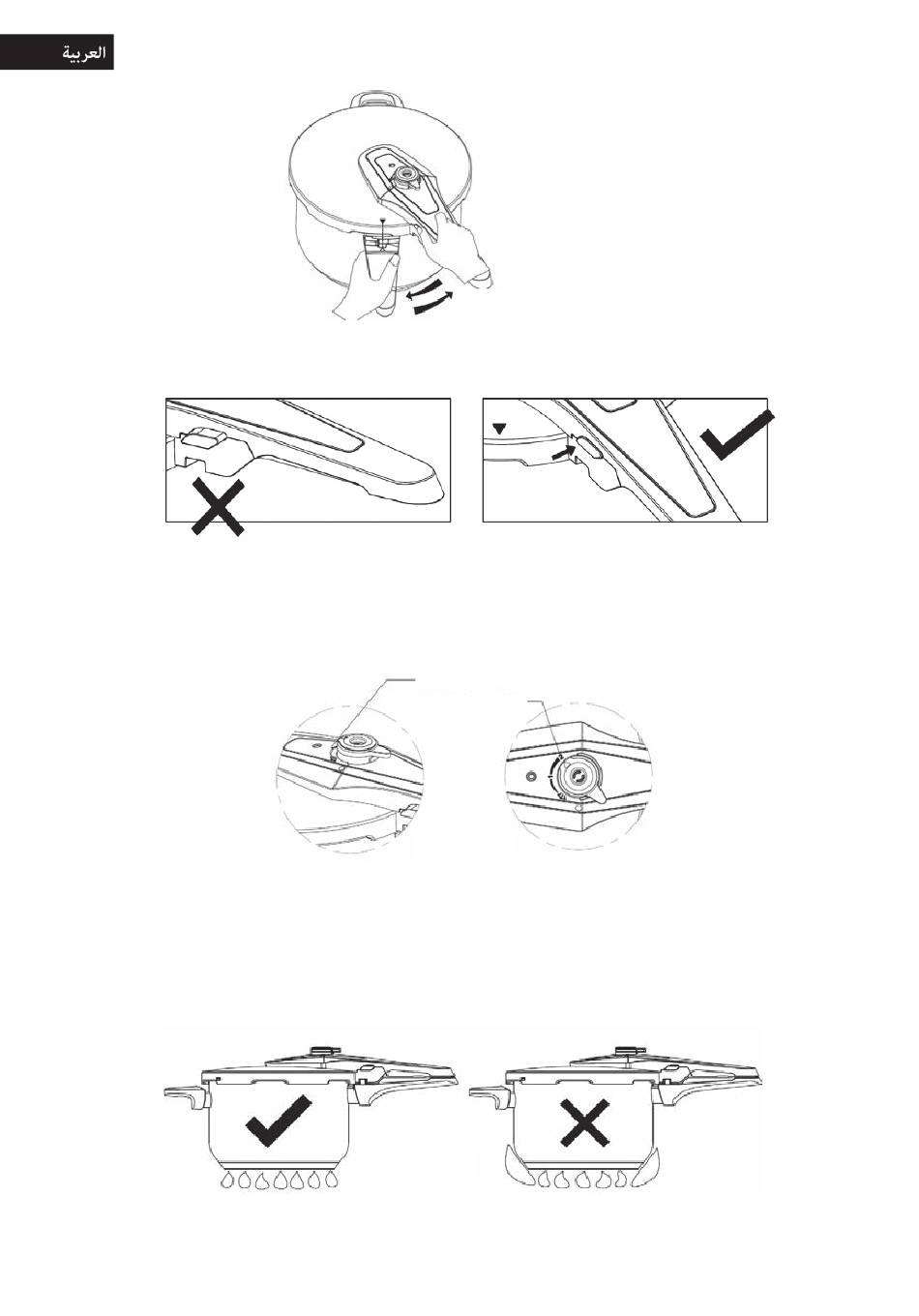 العربية