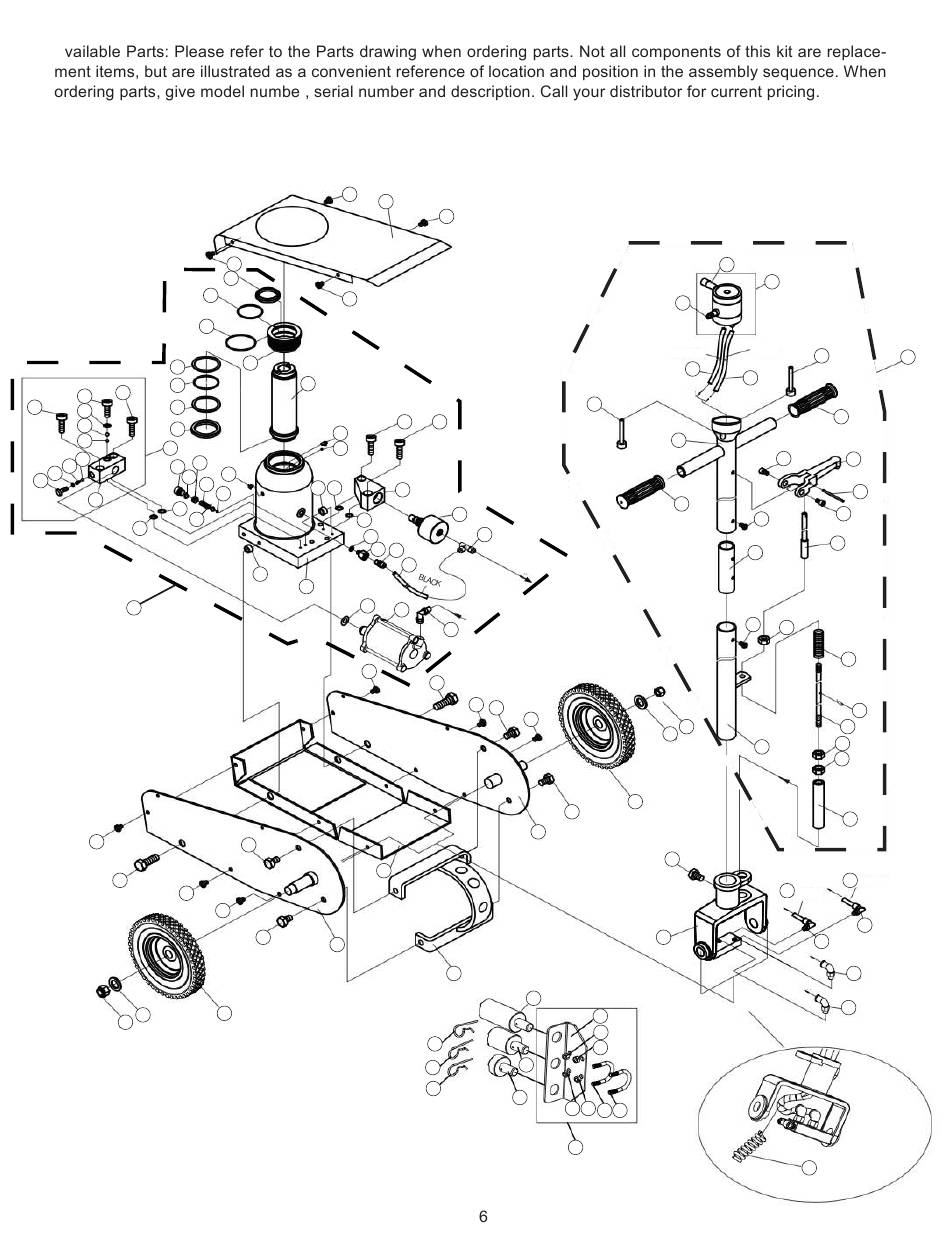 vailable Parts: Please refer to the Parts drawing when ordering parts. Not all components of this kit are replacement items, but are illustrated as a convenient reference of location and position in the assembly sequence. When ordering parts, give model numbe , serial number and description. Call your distributor for current pricing.

BLACK

6