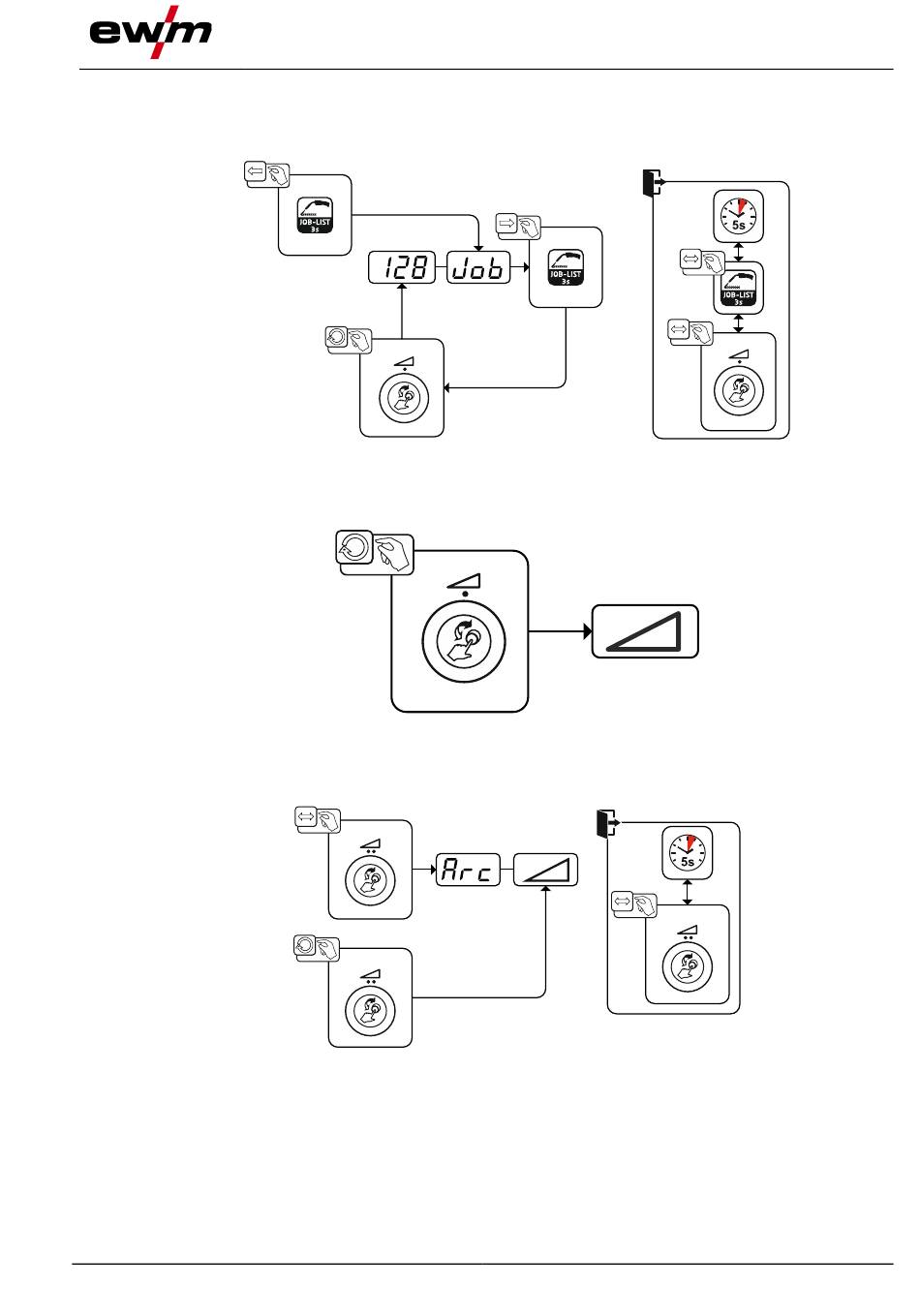 ewm

JOB-LIST 3s

128 Job

JOB-LIST 3s

5s

JOB-LIST 3s

Arc

5s