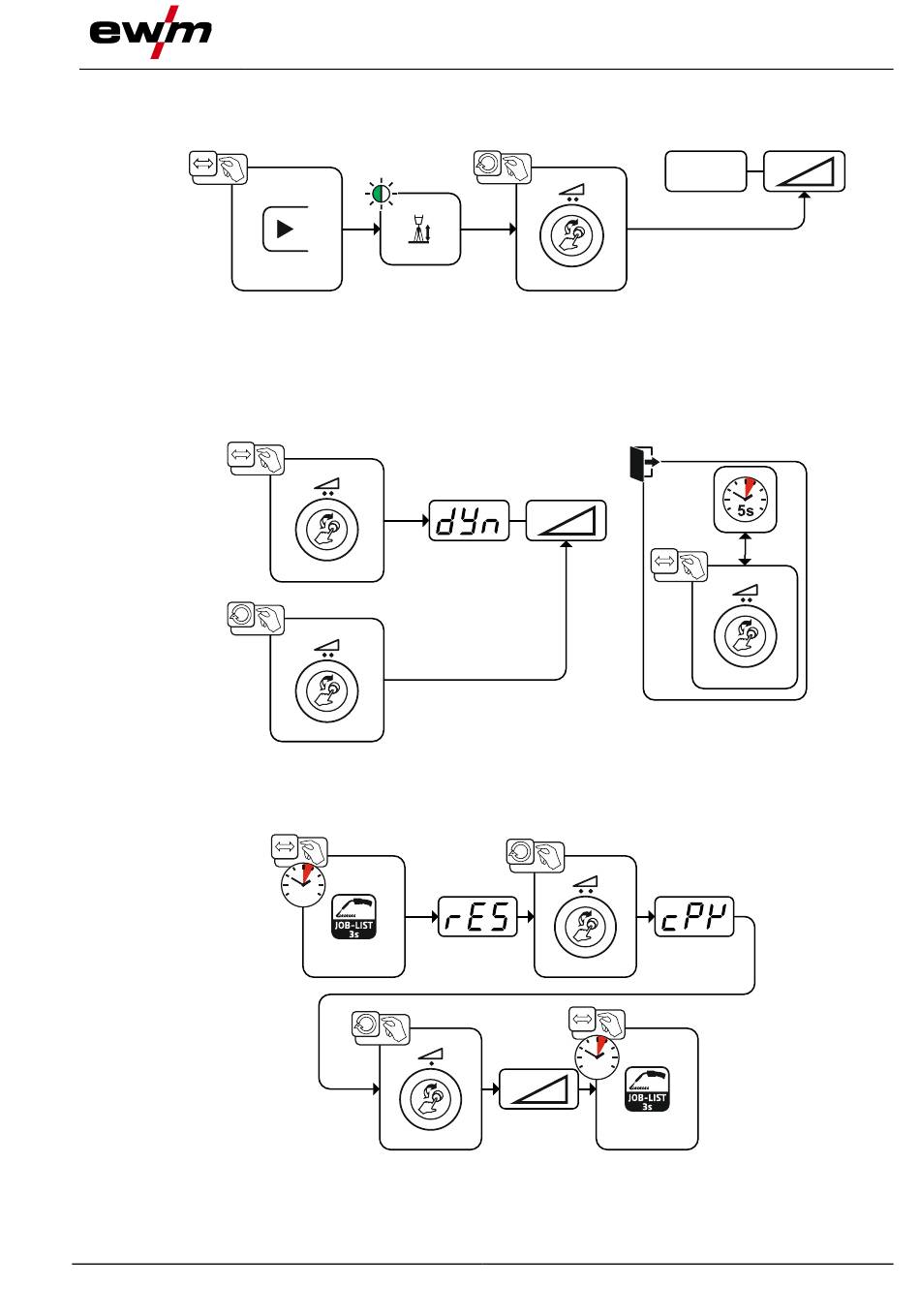 ewm

dYn

5s

JOB-LIST 3s

rES

cPY

JOB-LIST 3s