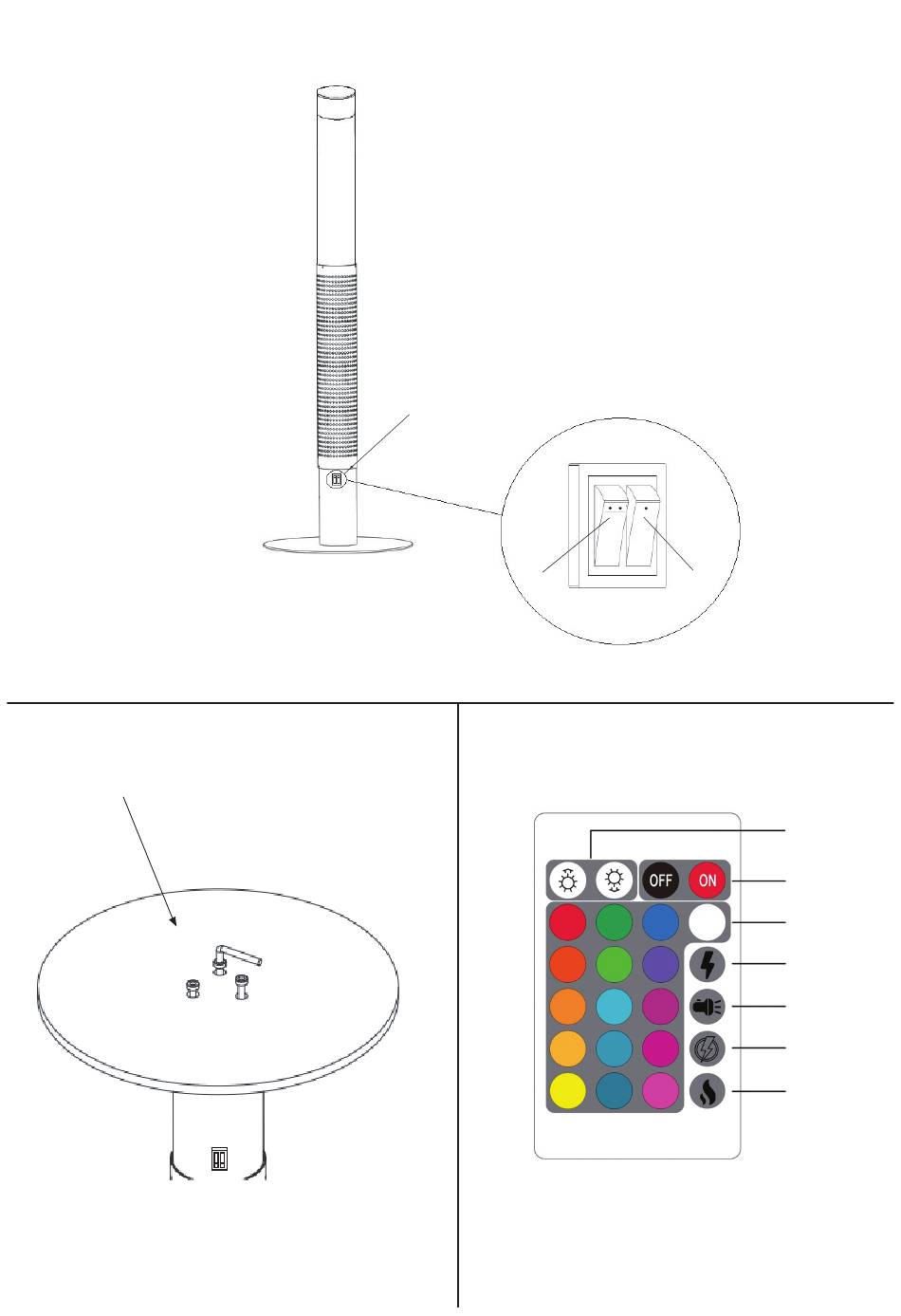 OFF
ON