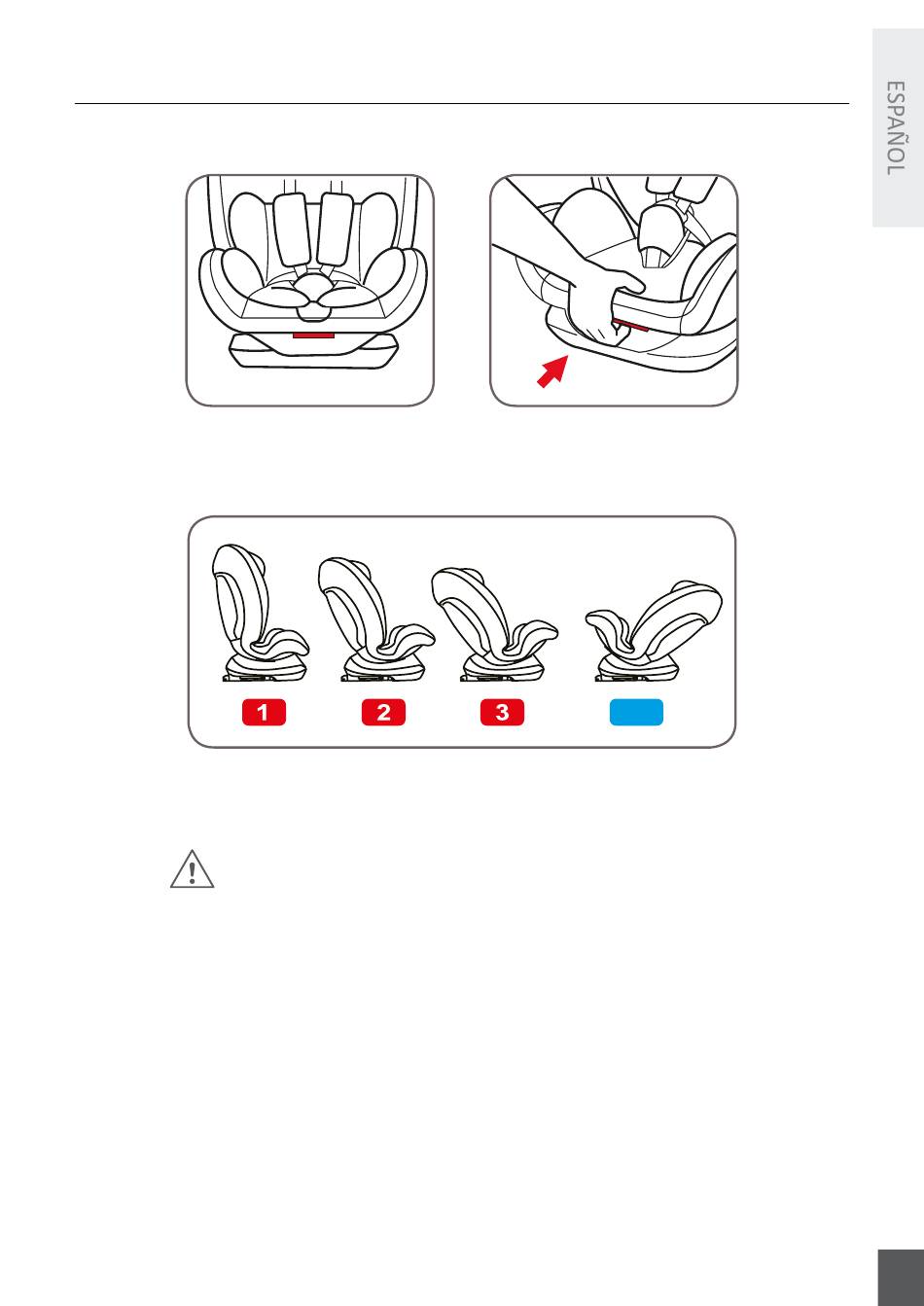 ESPAÑOL

1

2

3