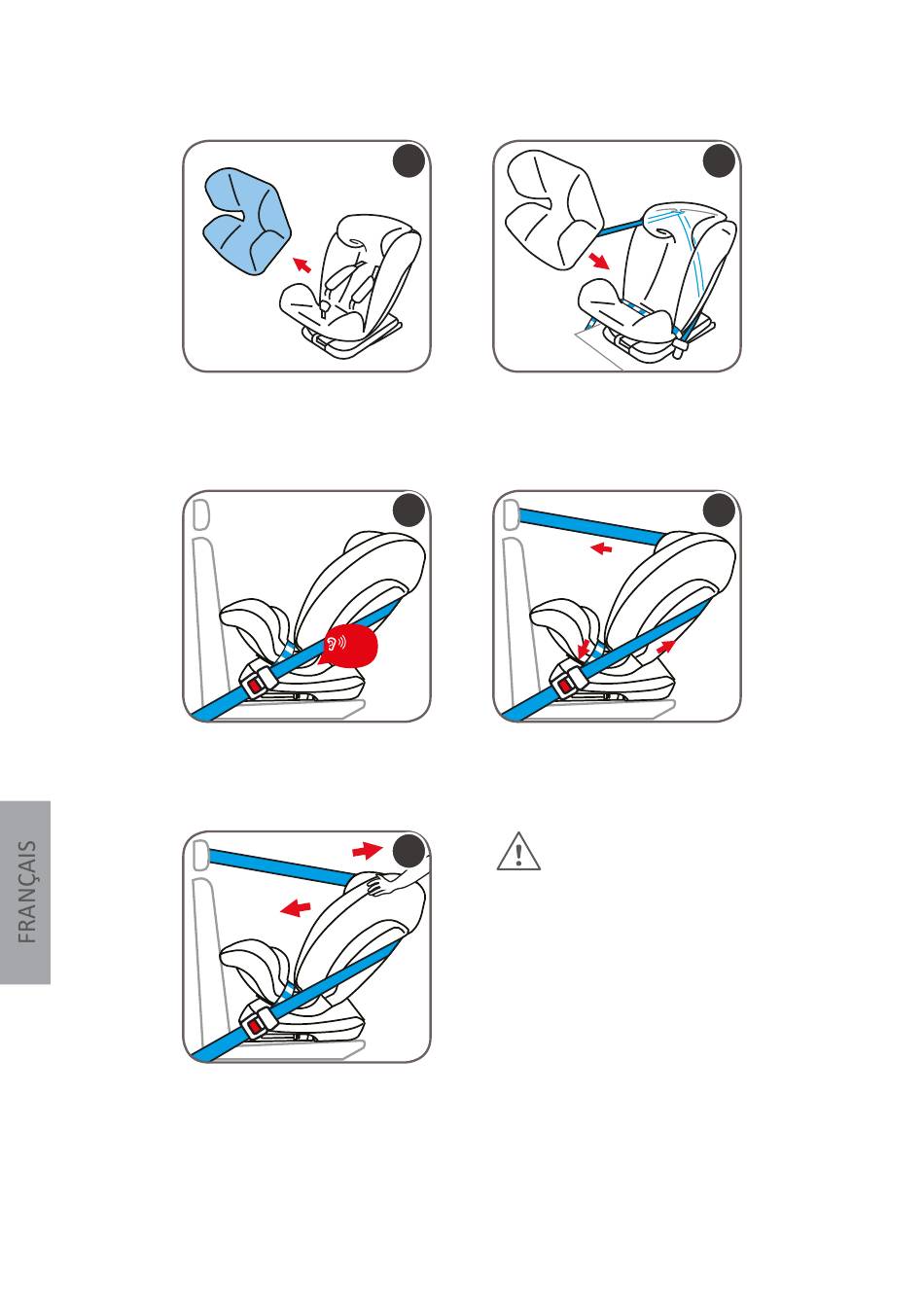 FRANÇAIS