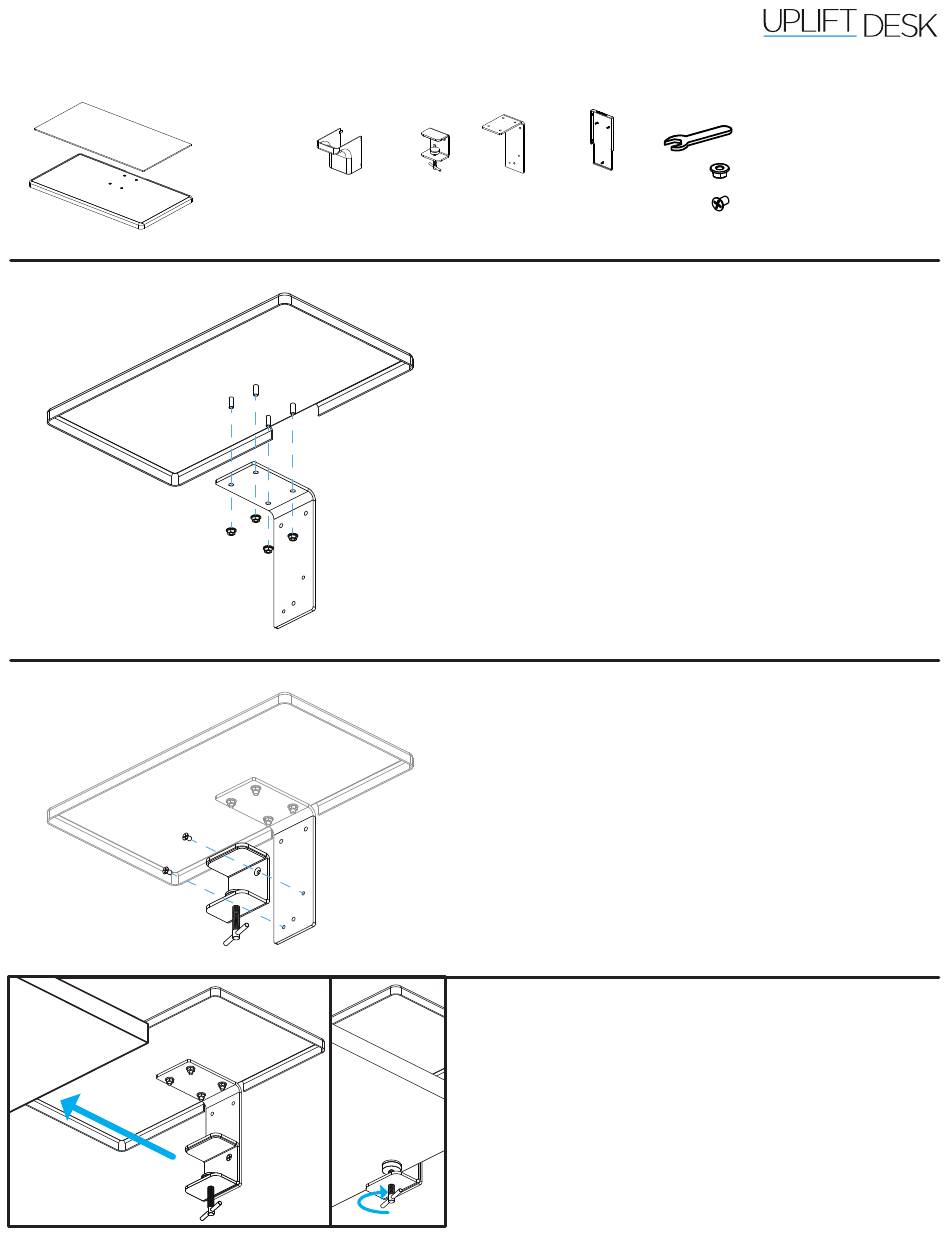 UPLIFT DESK