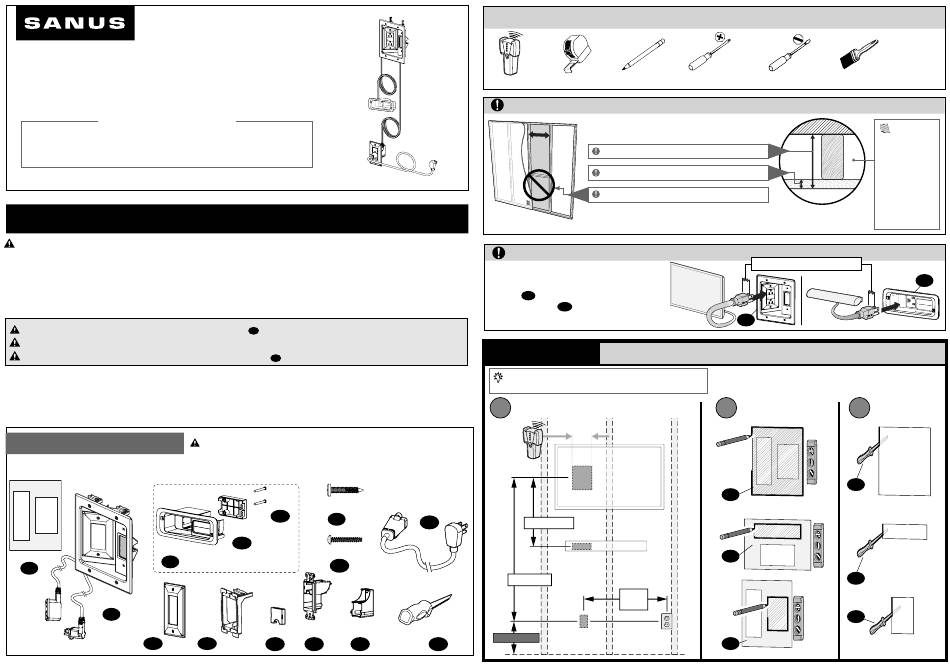 SANUS