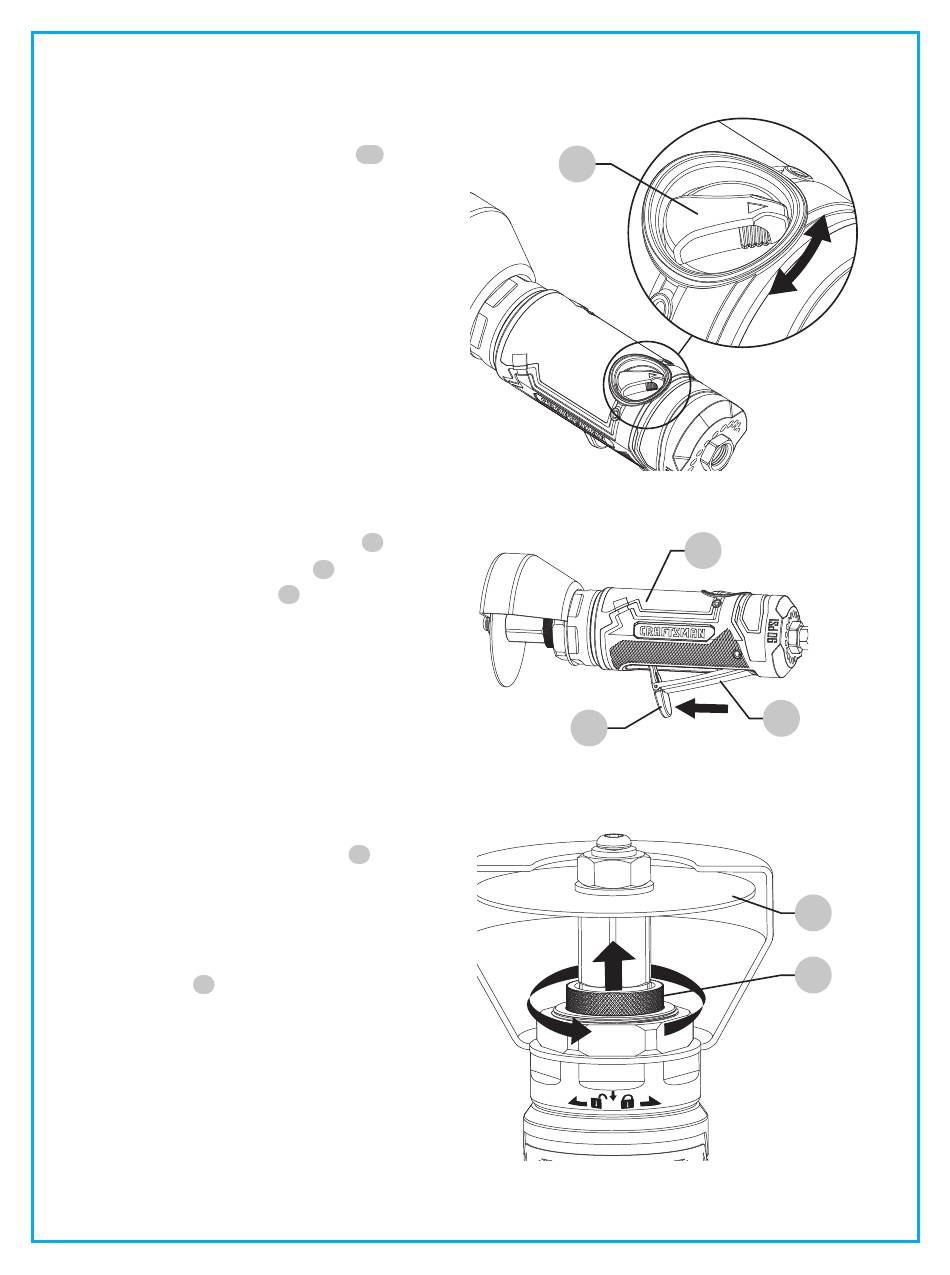 CRAFTSMAN

90 PSI