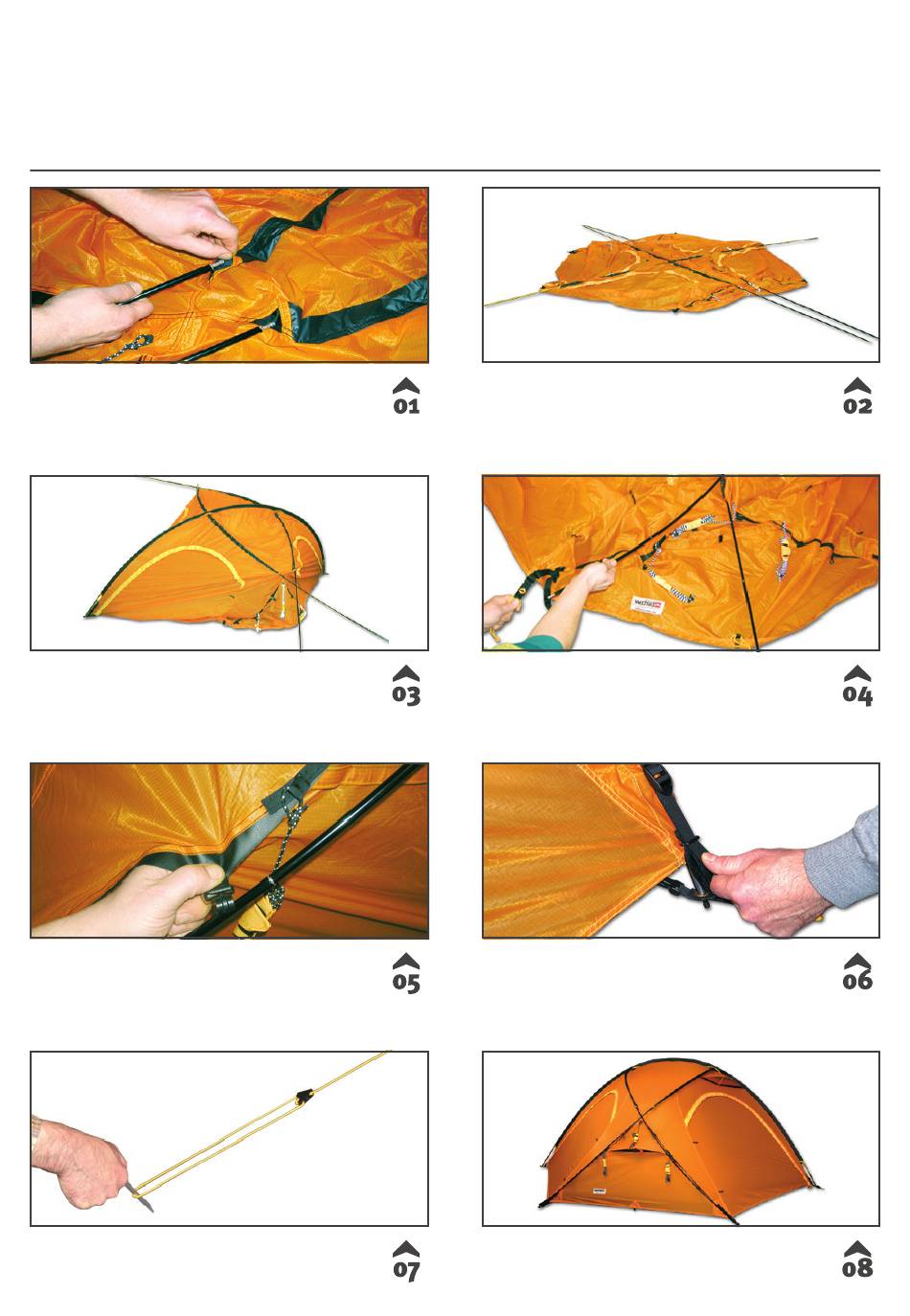 01

02

03

04

05

06

07

08