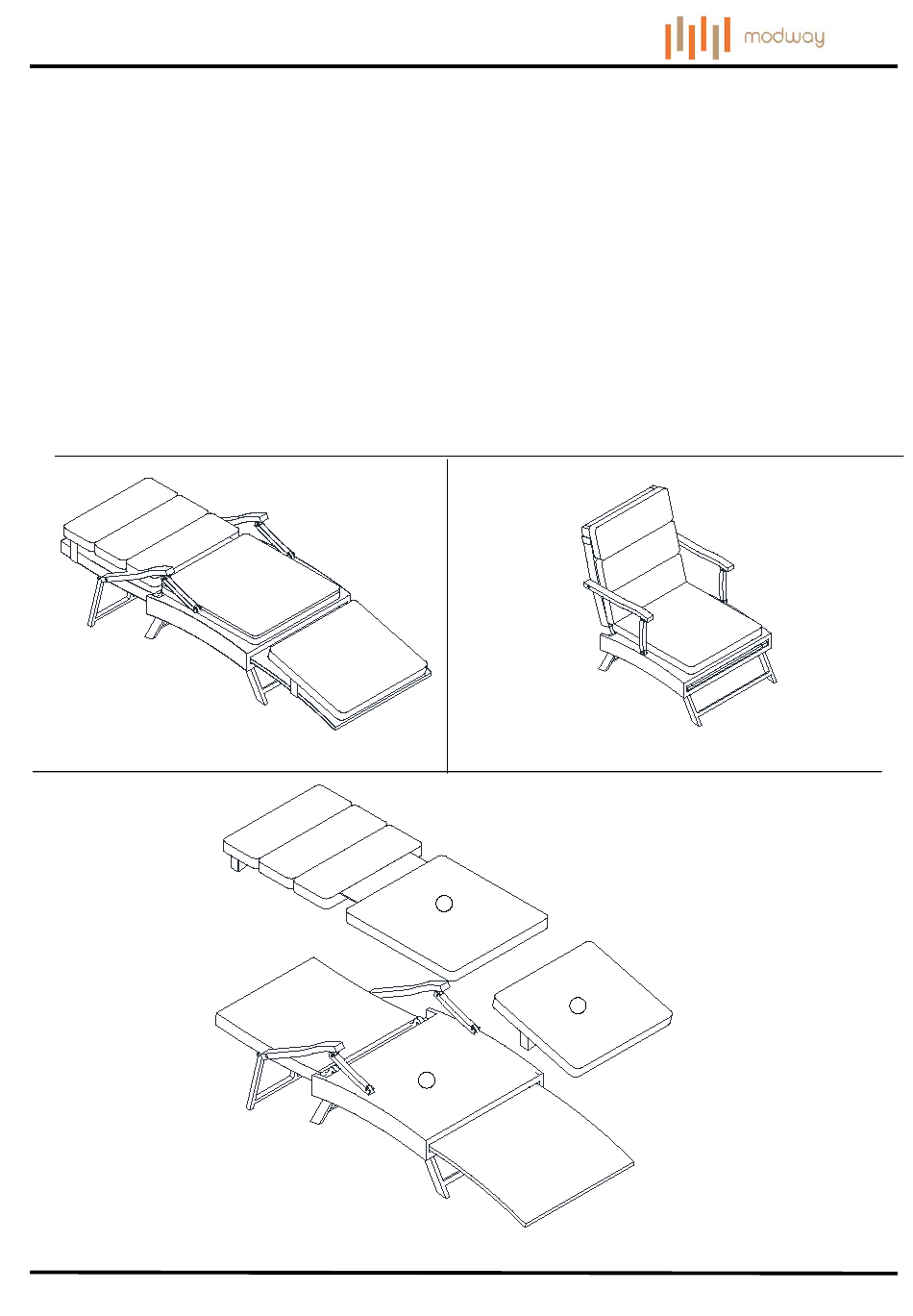 modway