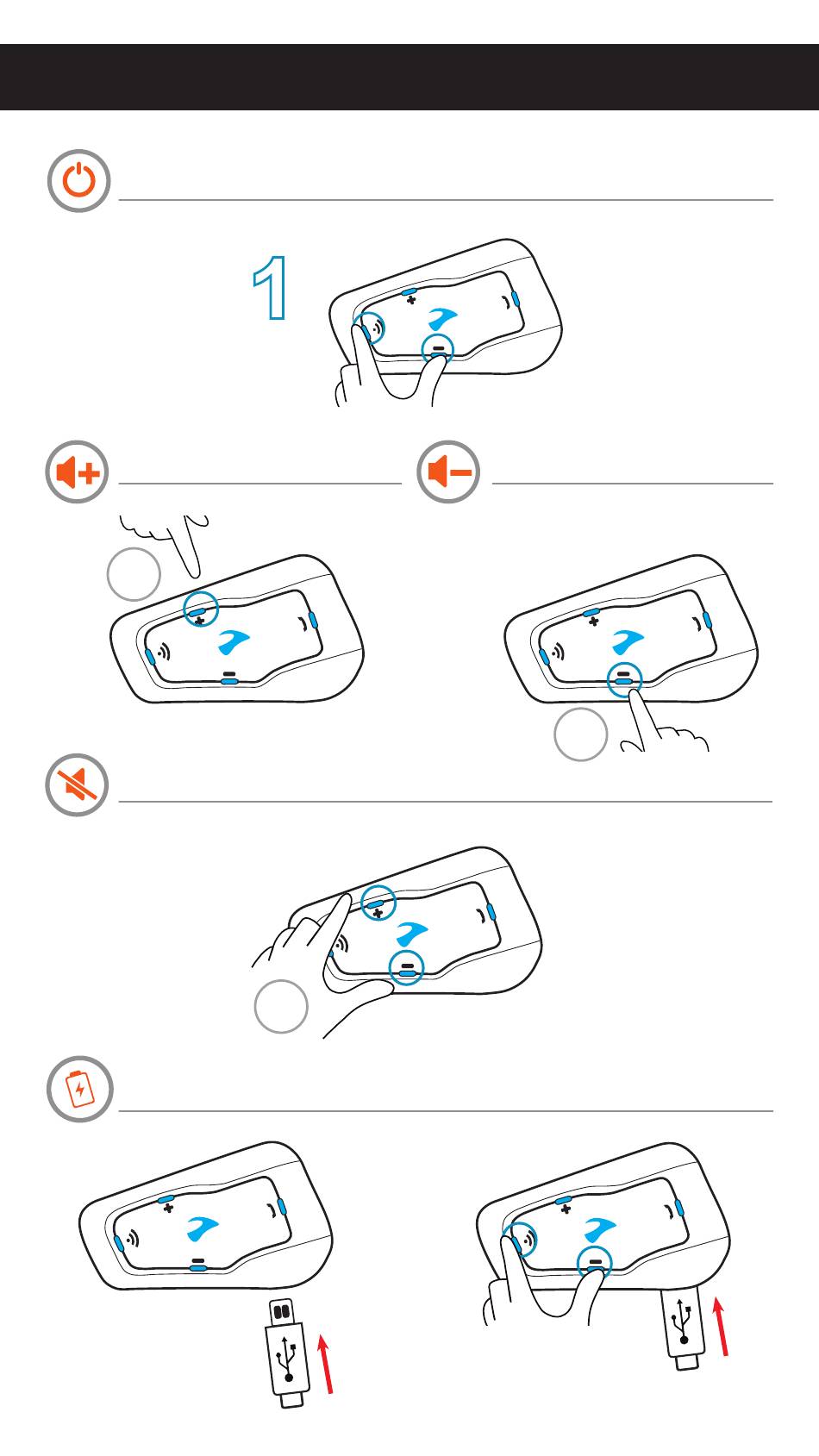 1