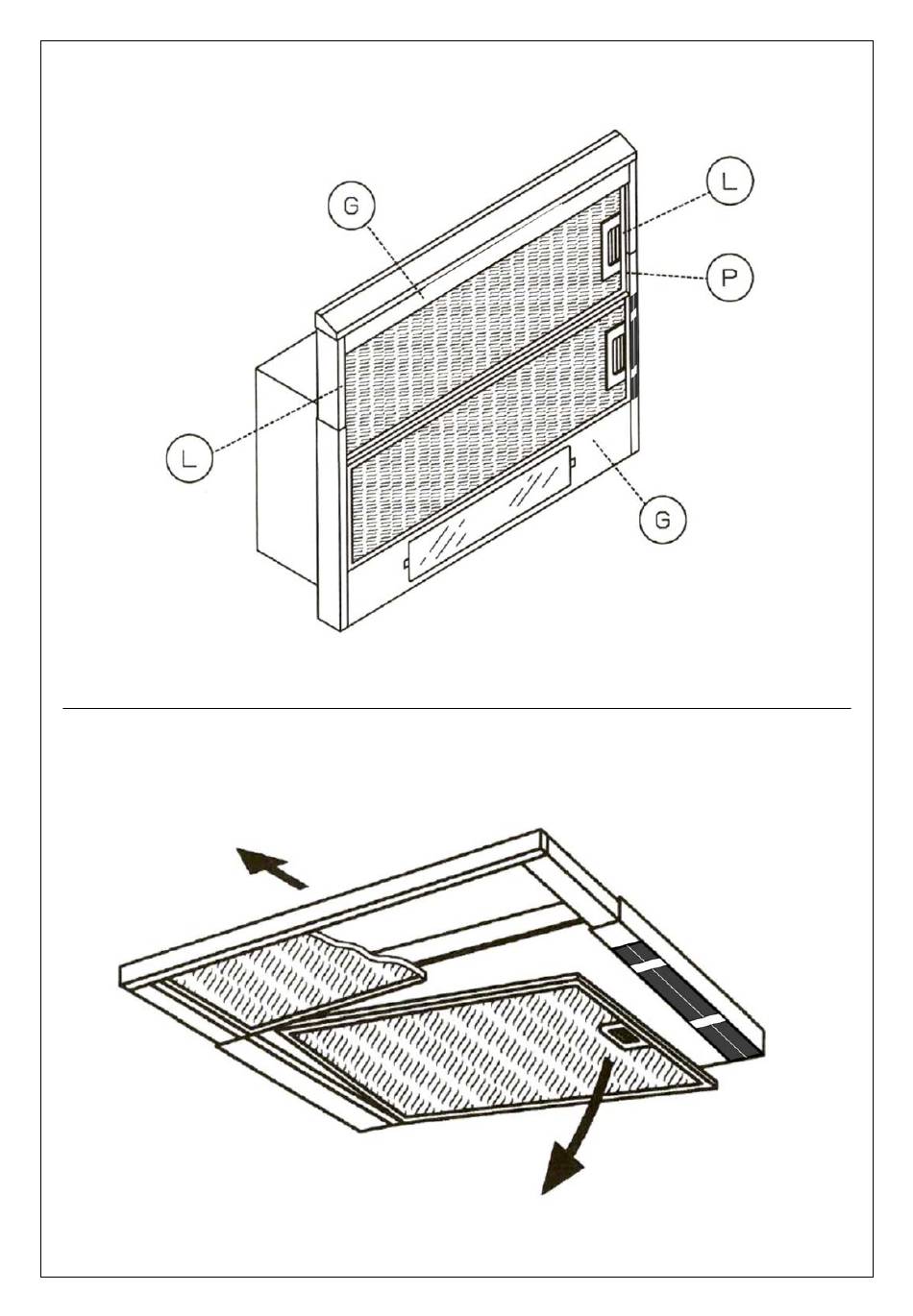 G
L
P
L
G