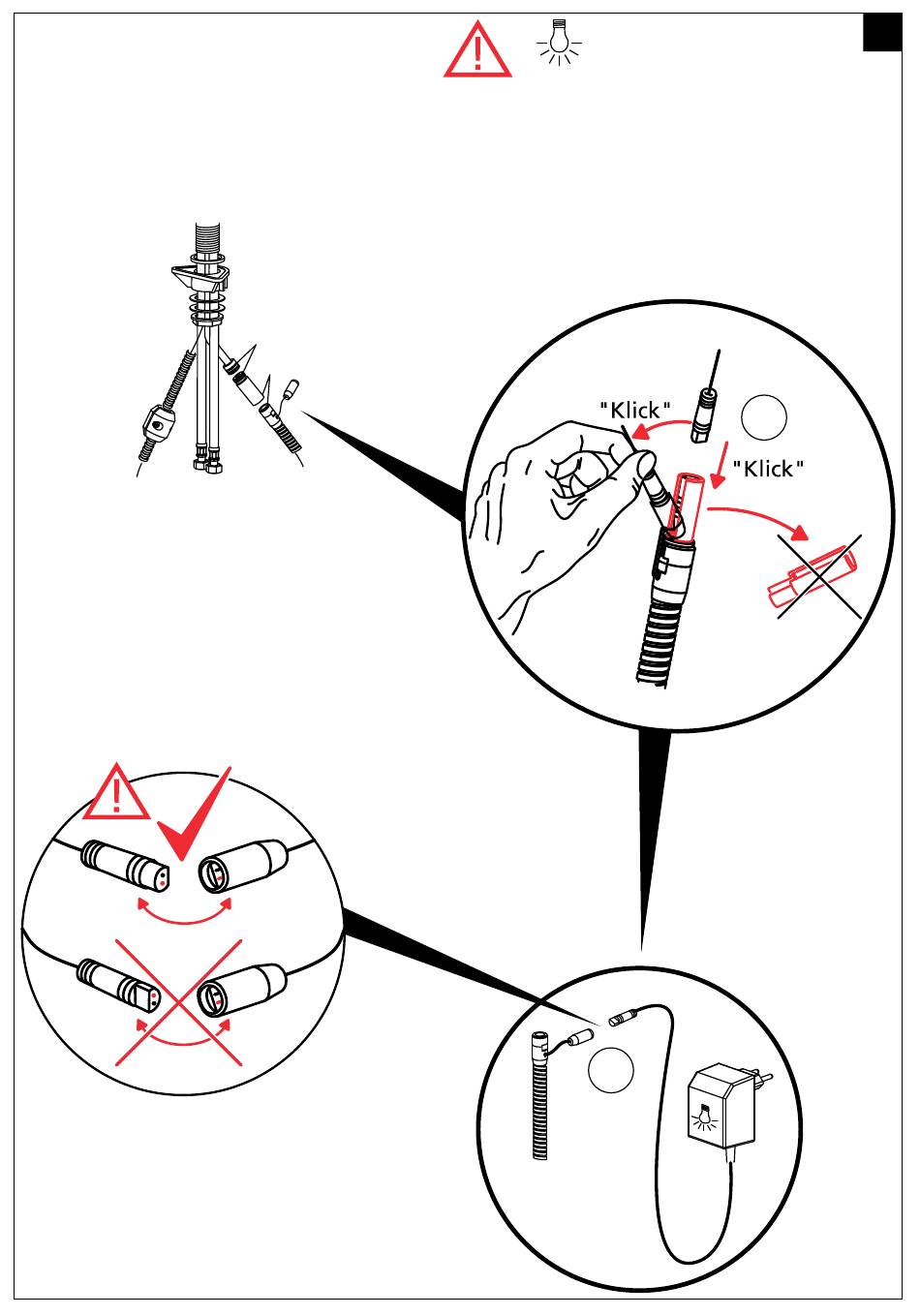 "Klick"

"Klick"