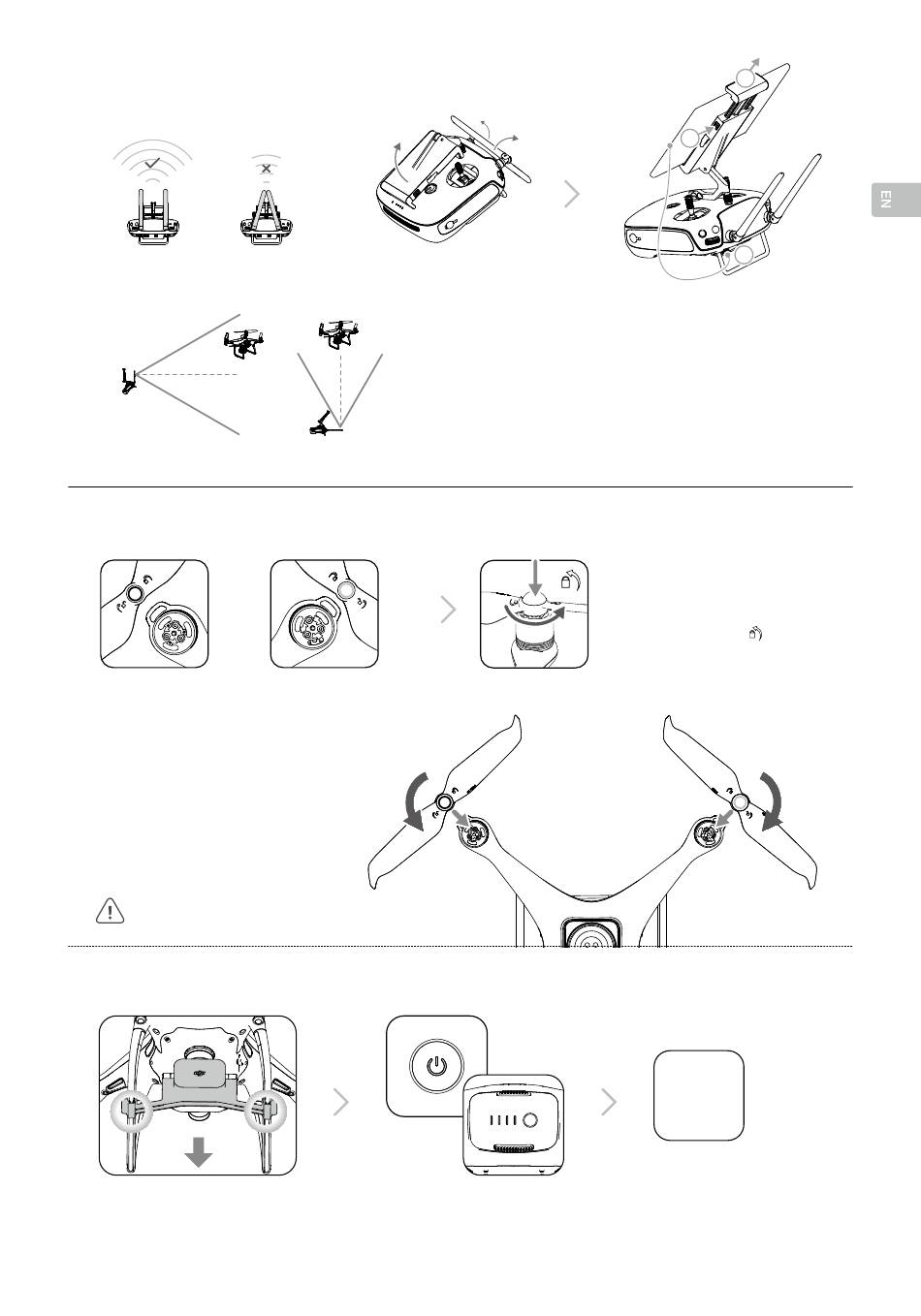 EN