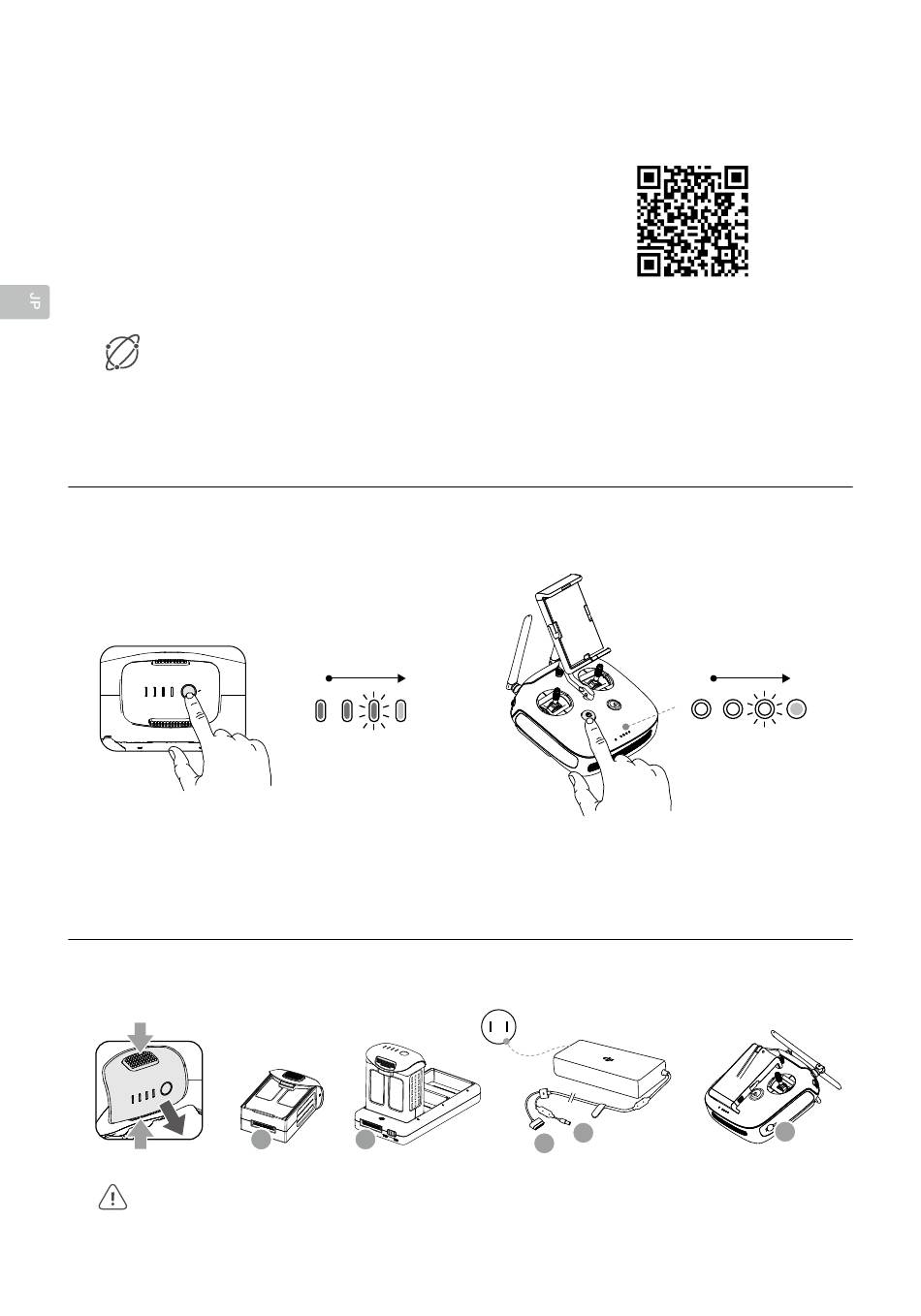 JP